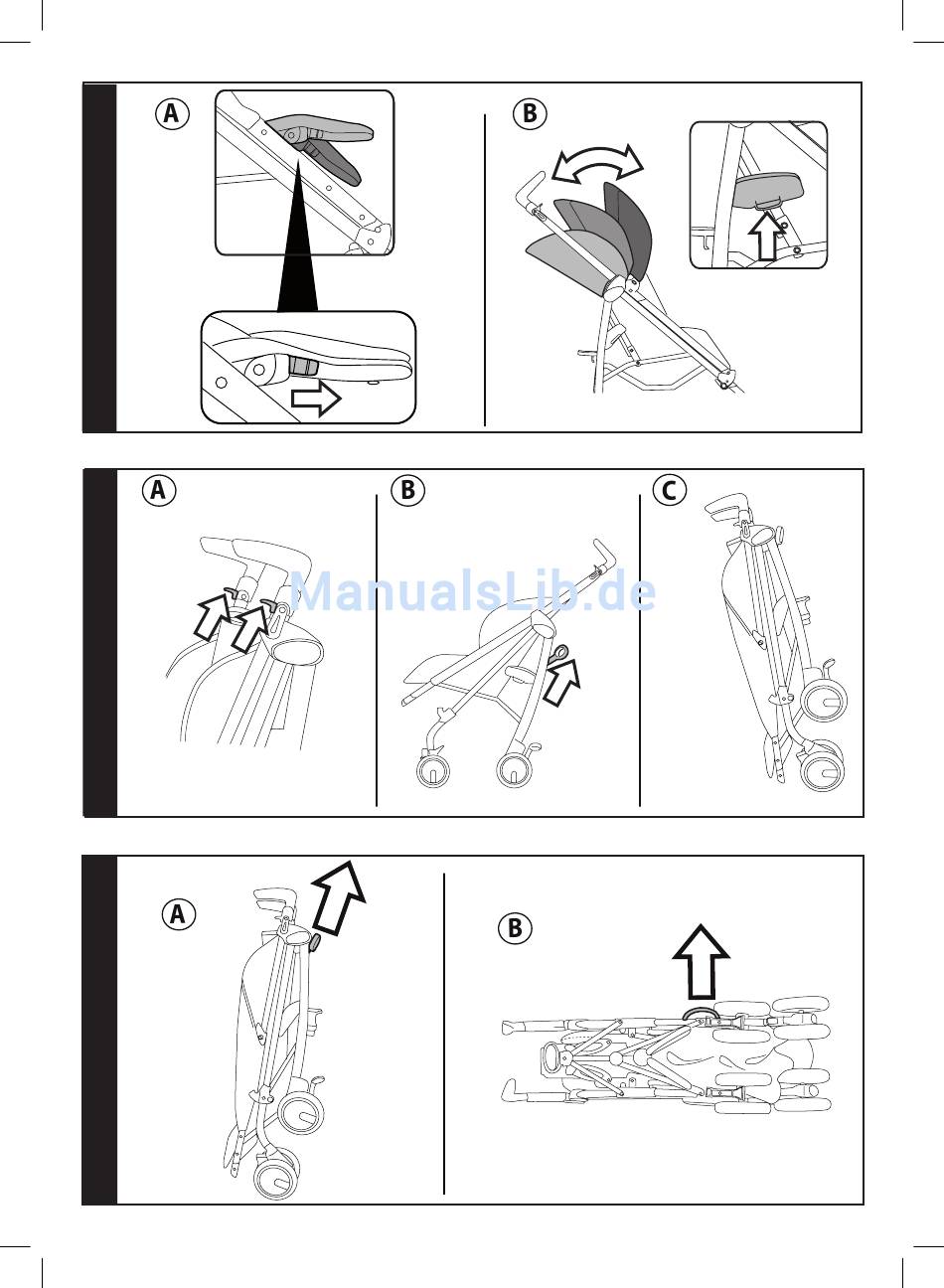 A

B

A

B

C

ManualsLib.de

A

B