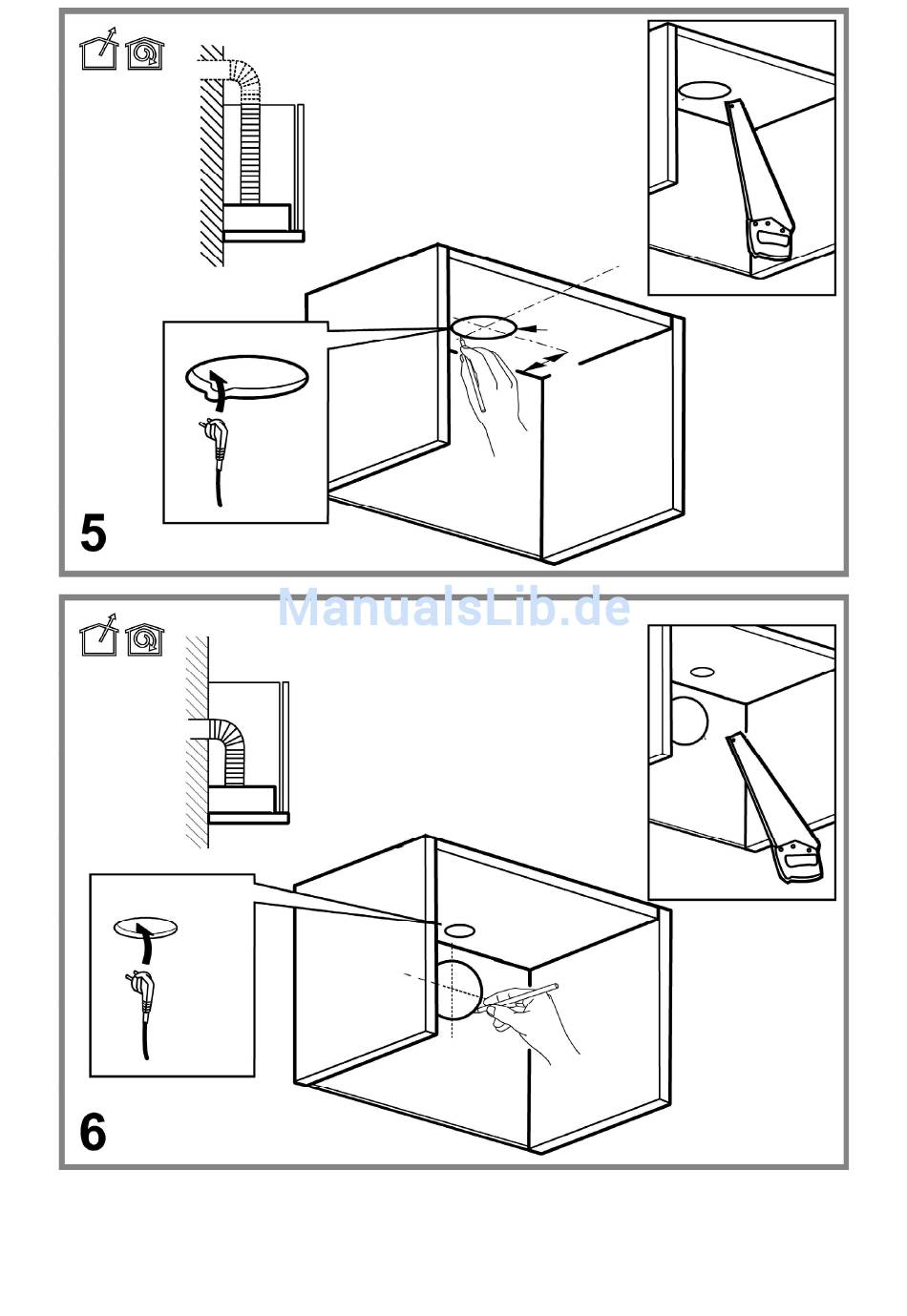 5

ManualsLib.de

6