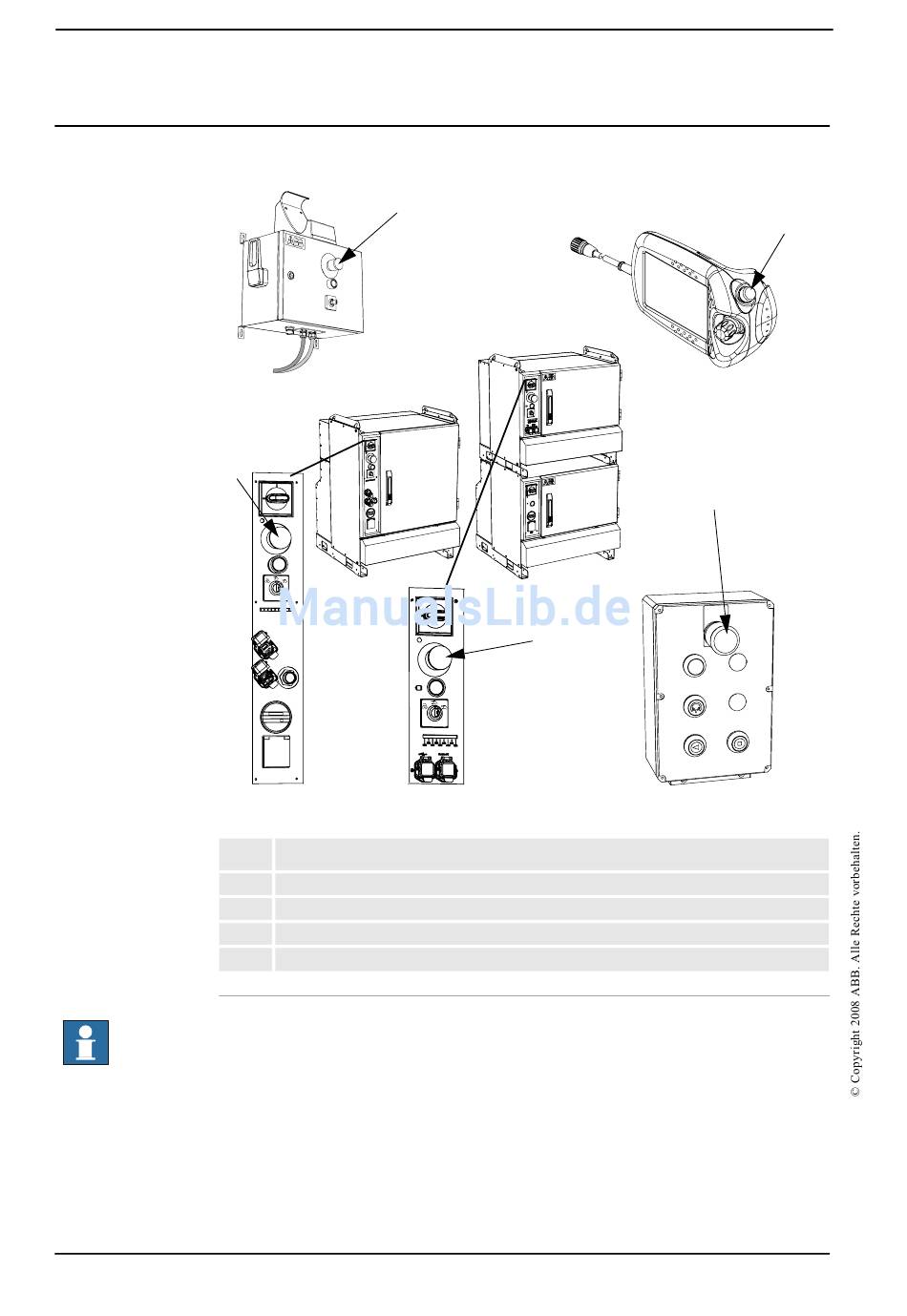 ManualsLib.de

© Copyright 2008 ABB. Alle Rechte vorbehalten.