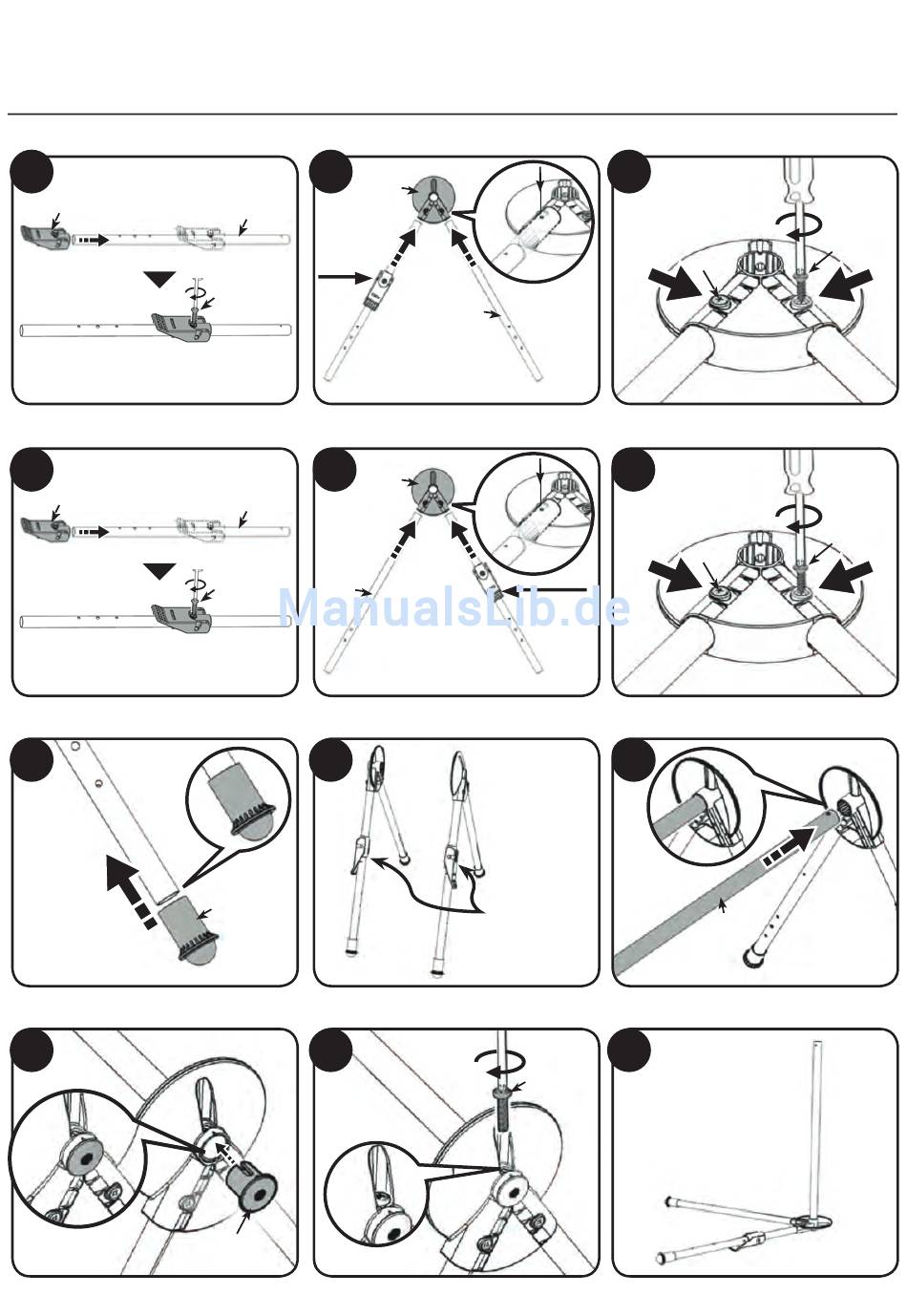 ManualsLib.de