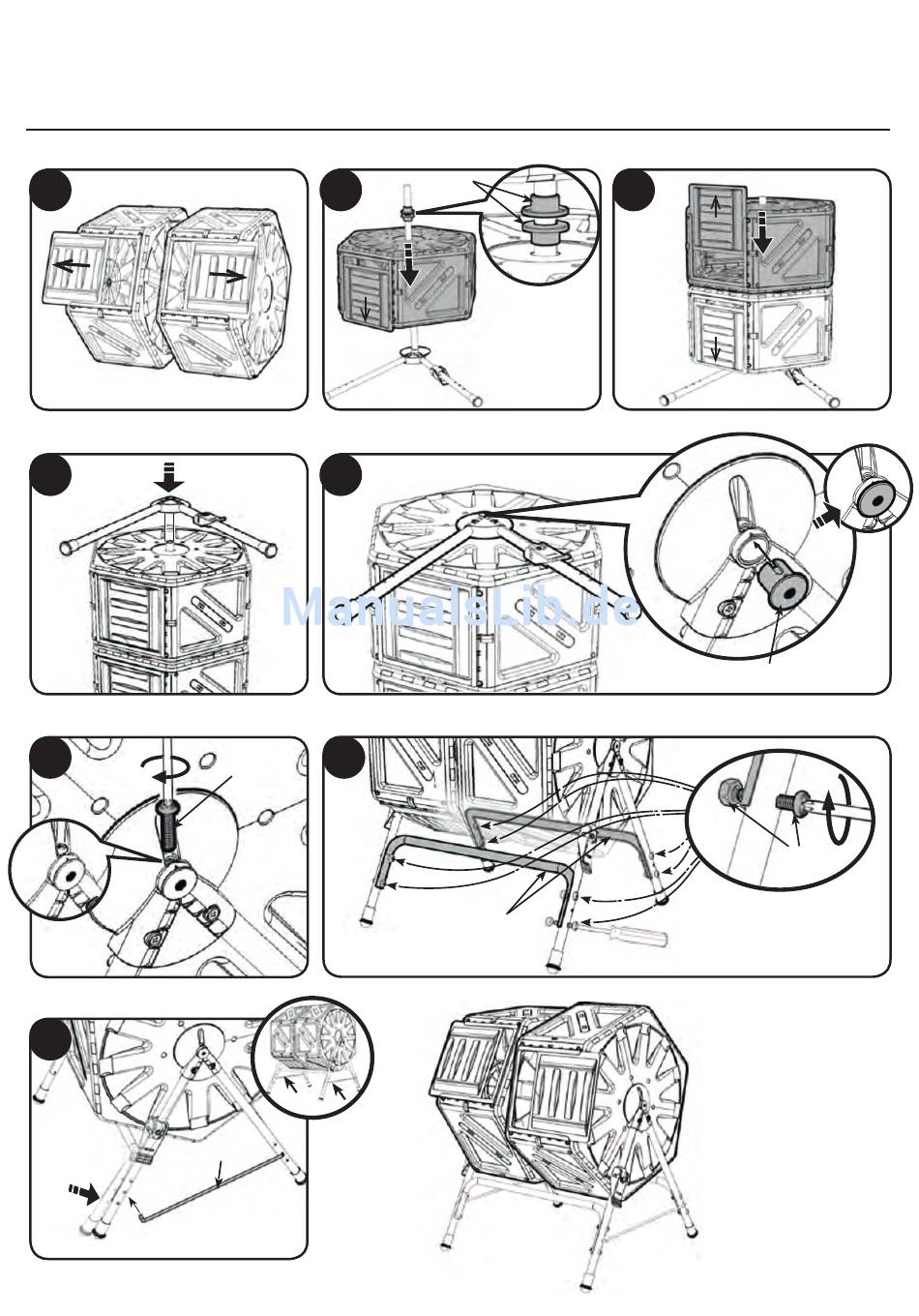 ManualsLib.de