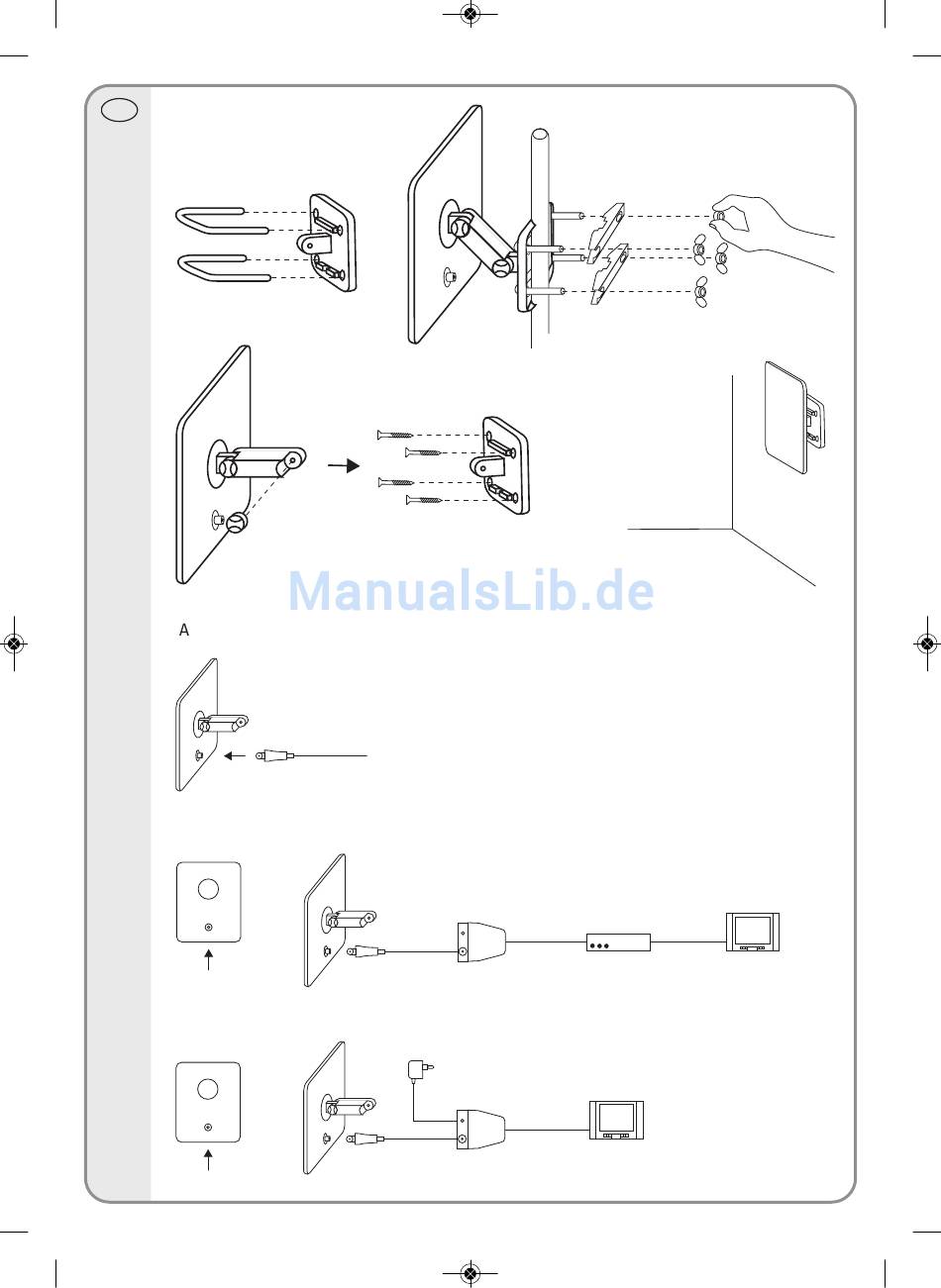 ManualsLib.de

A