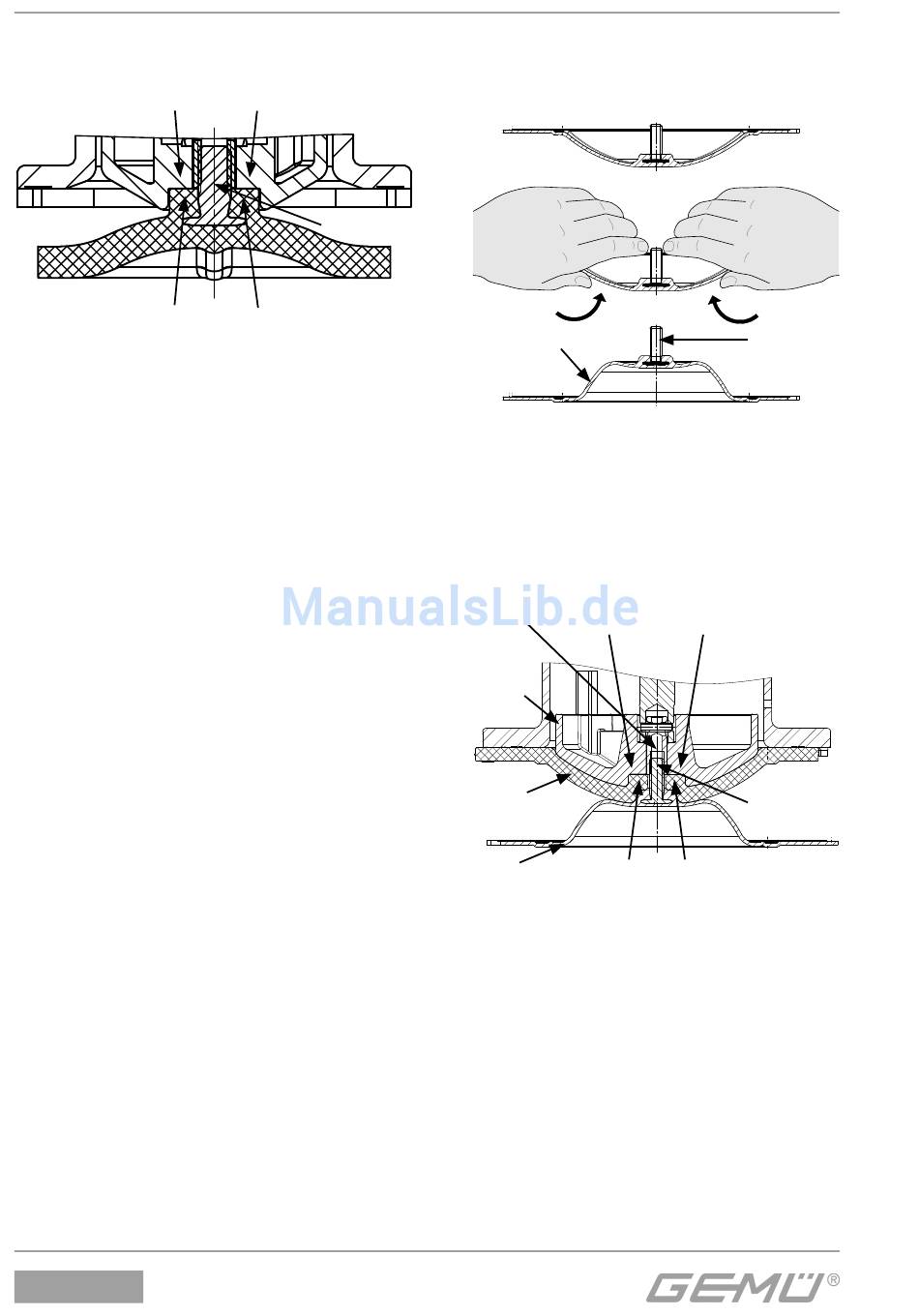 ManualsLib.de

GEMÜ®