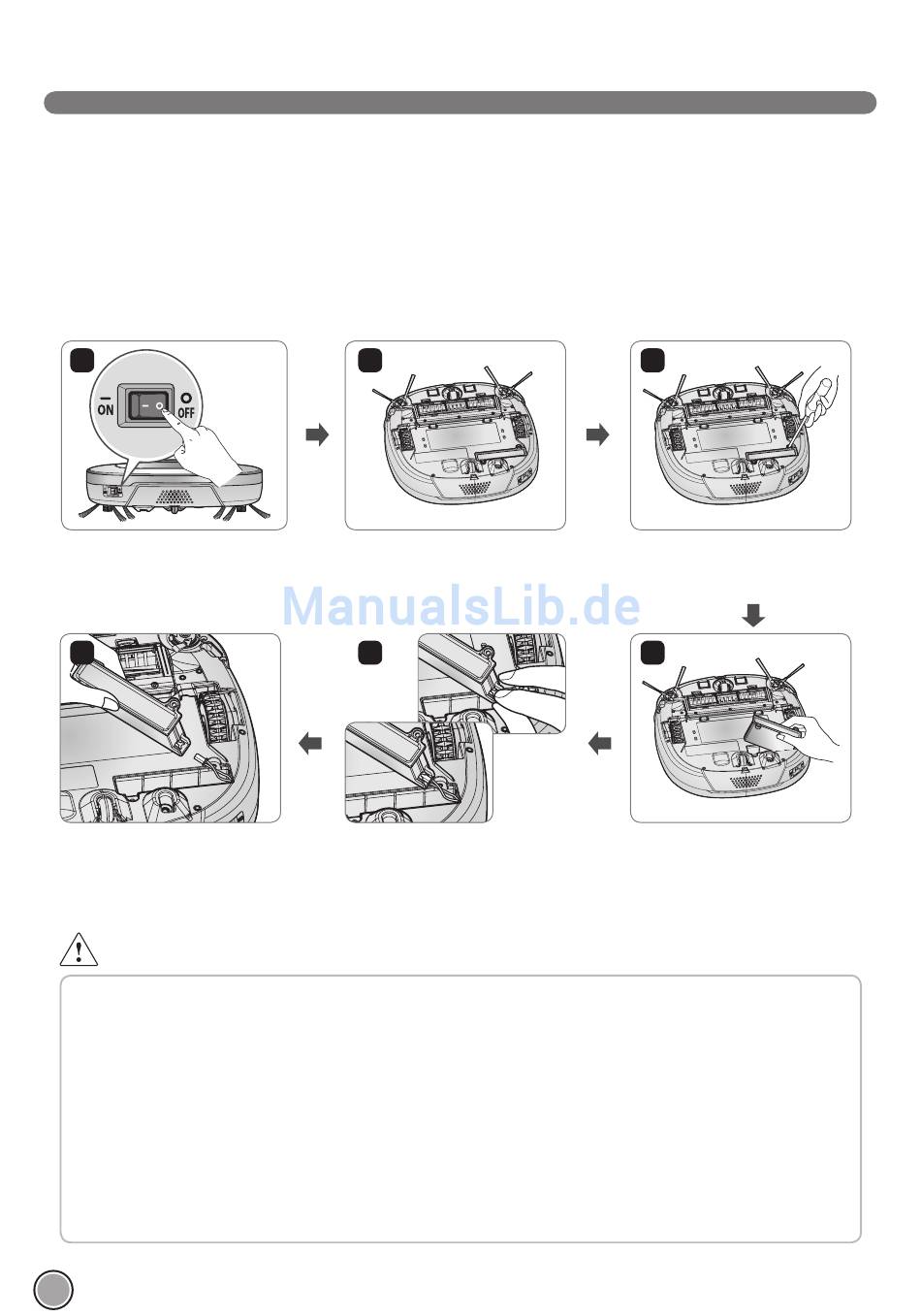 ON
OFF

ManualsLib.de