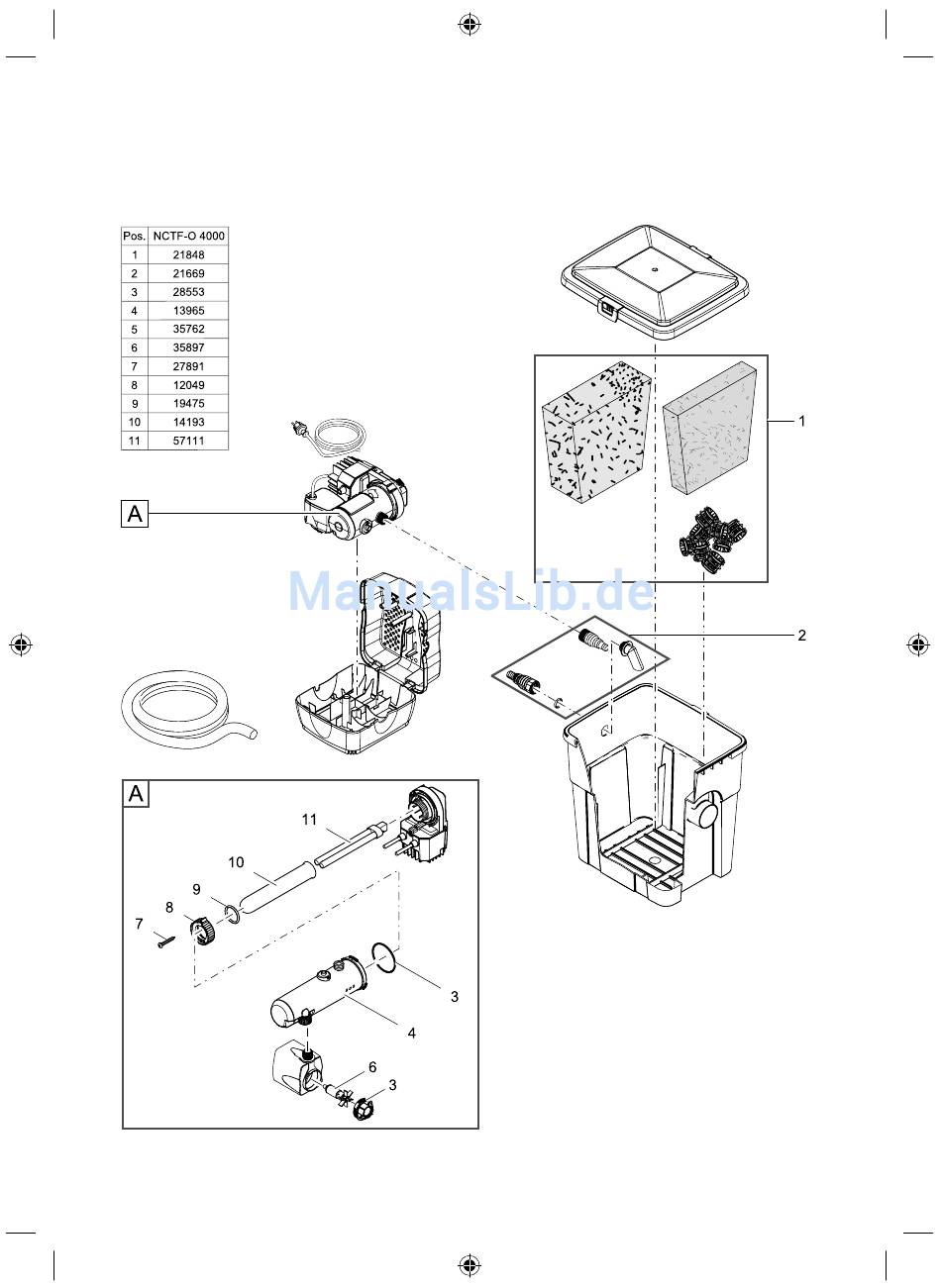 | Pos. | NCTF-O 4000 |
|---|---|
| 1 | 21848 |
| 2 | 21669 |
| 3 | 28553 |
| 4 | 13965 |
| 5 | 35762 |
| 6 | 35897 |
| 7 | 27891 |
| 8 | 12049 |
| 9 | 19475 |
| 10 | 14193 |
| 11 | 57111 |

A

1

ManualsLib.de

2

A

11

10

9

8

7

3

4

6

3