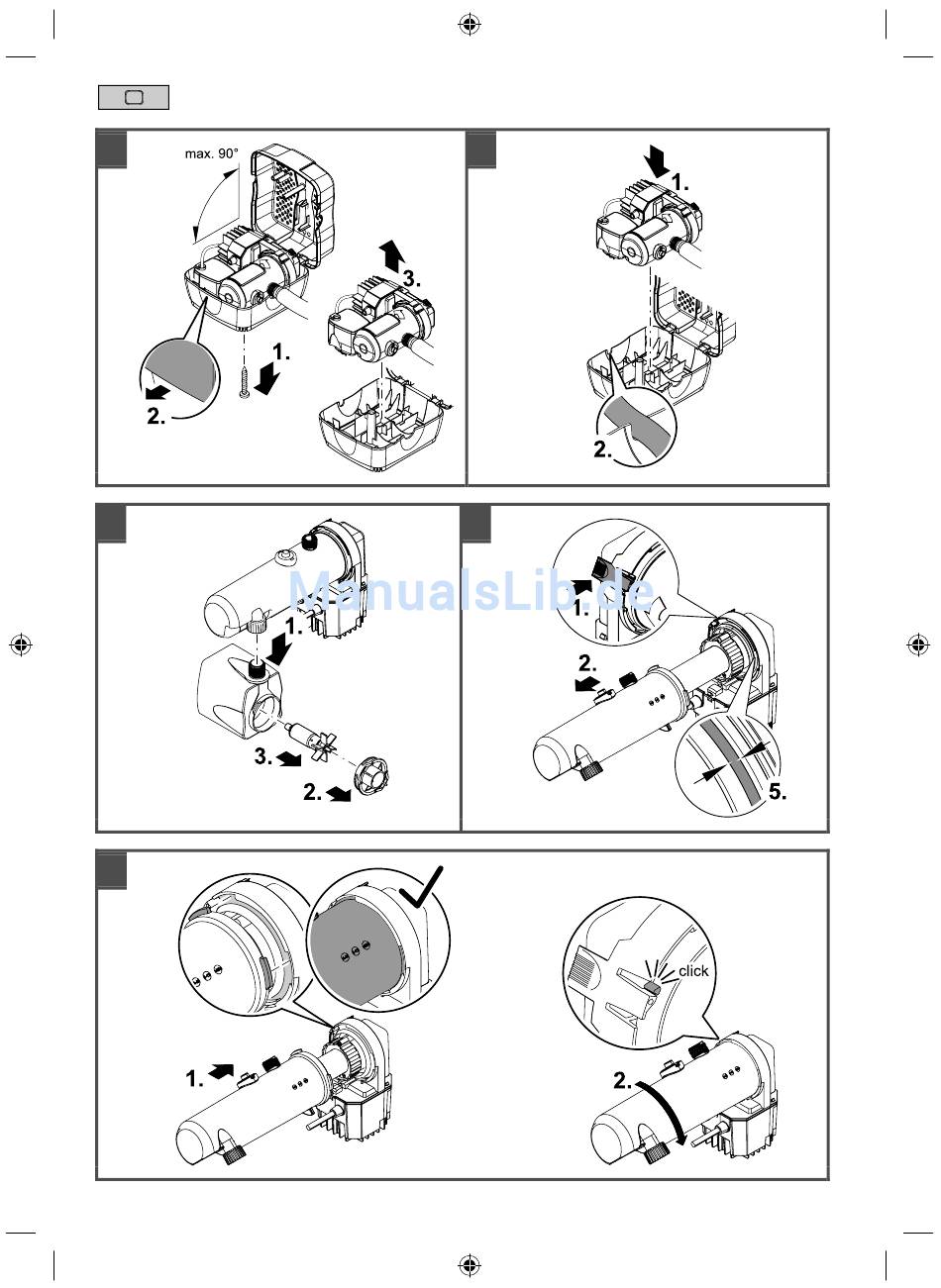 max. 90°

3.

1.

2.

1.

2.

ManualsLib.de

1.

3.

2.

1.

2.

5.

click

1.

2.