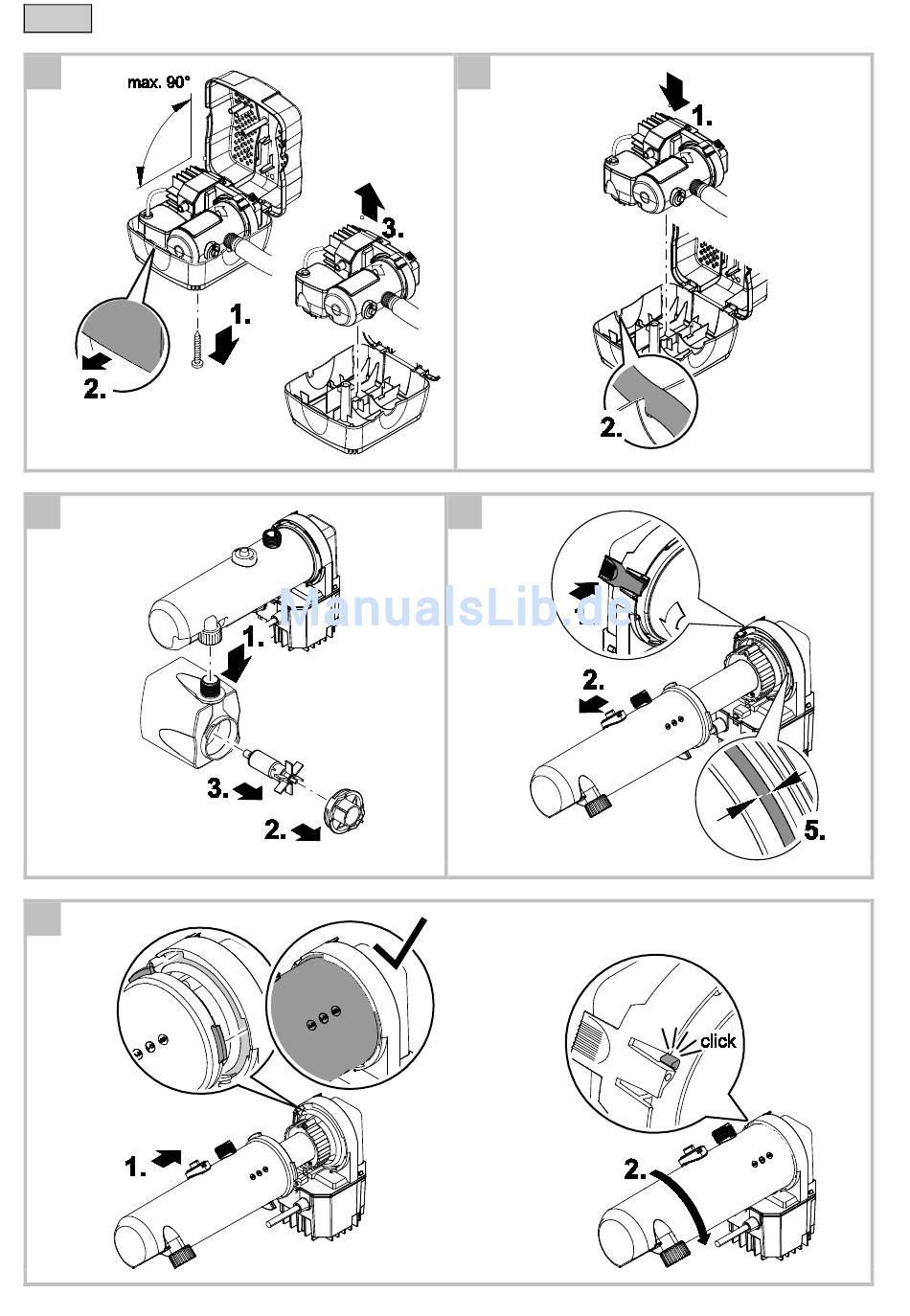 max. 90°

3.

1.

2.

1.

2.

ManualsLib.de

1.

3.

2.

2.

5.

click

1.

2.