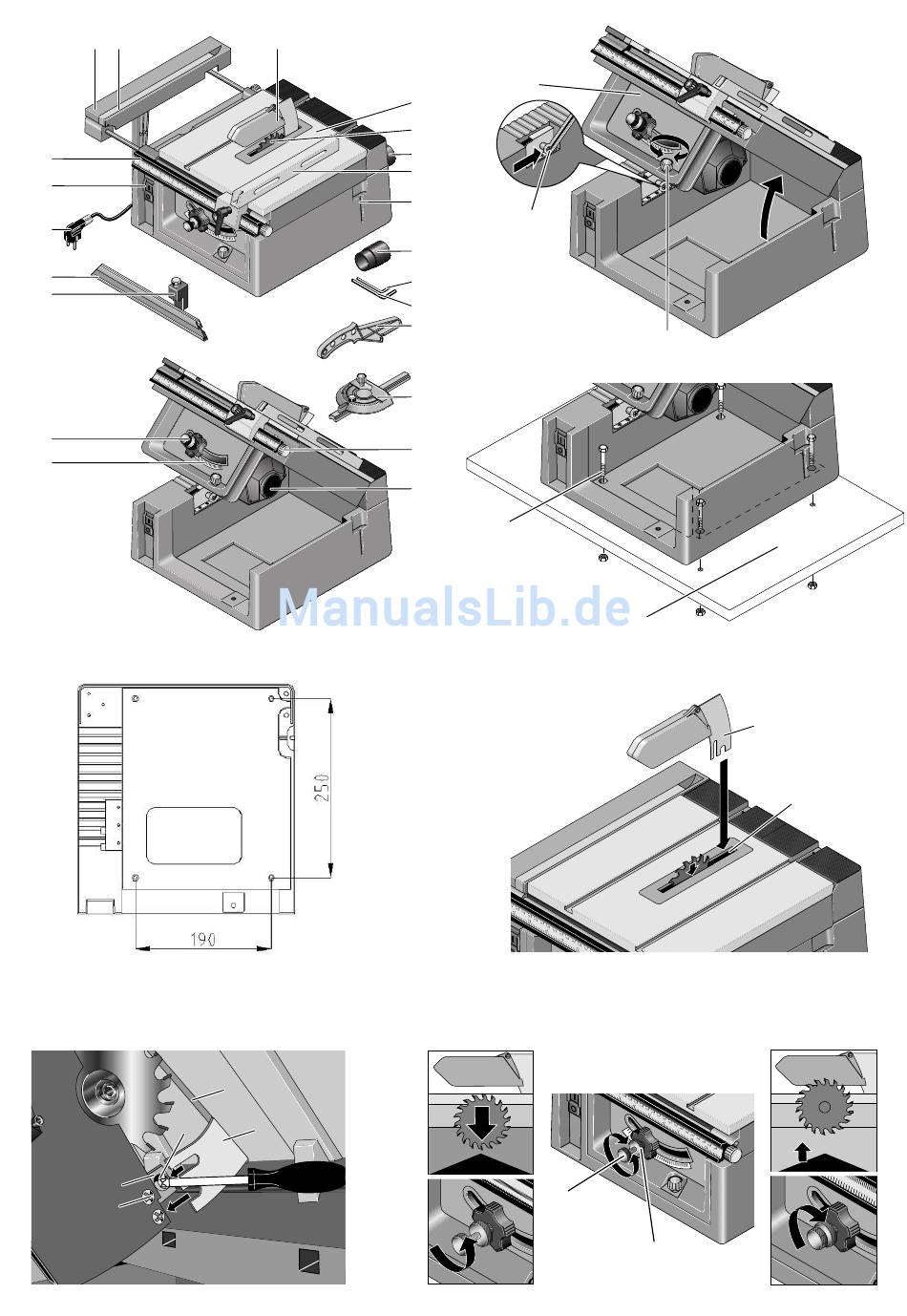 ManualsLib.de

250

190