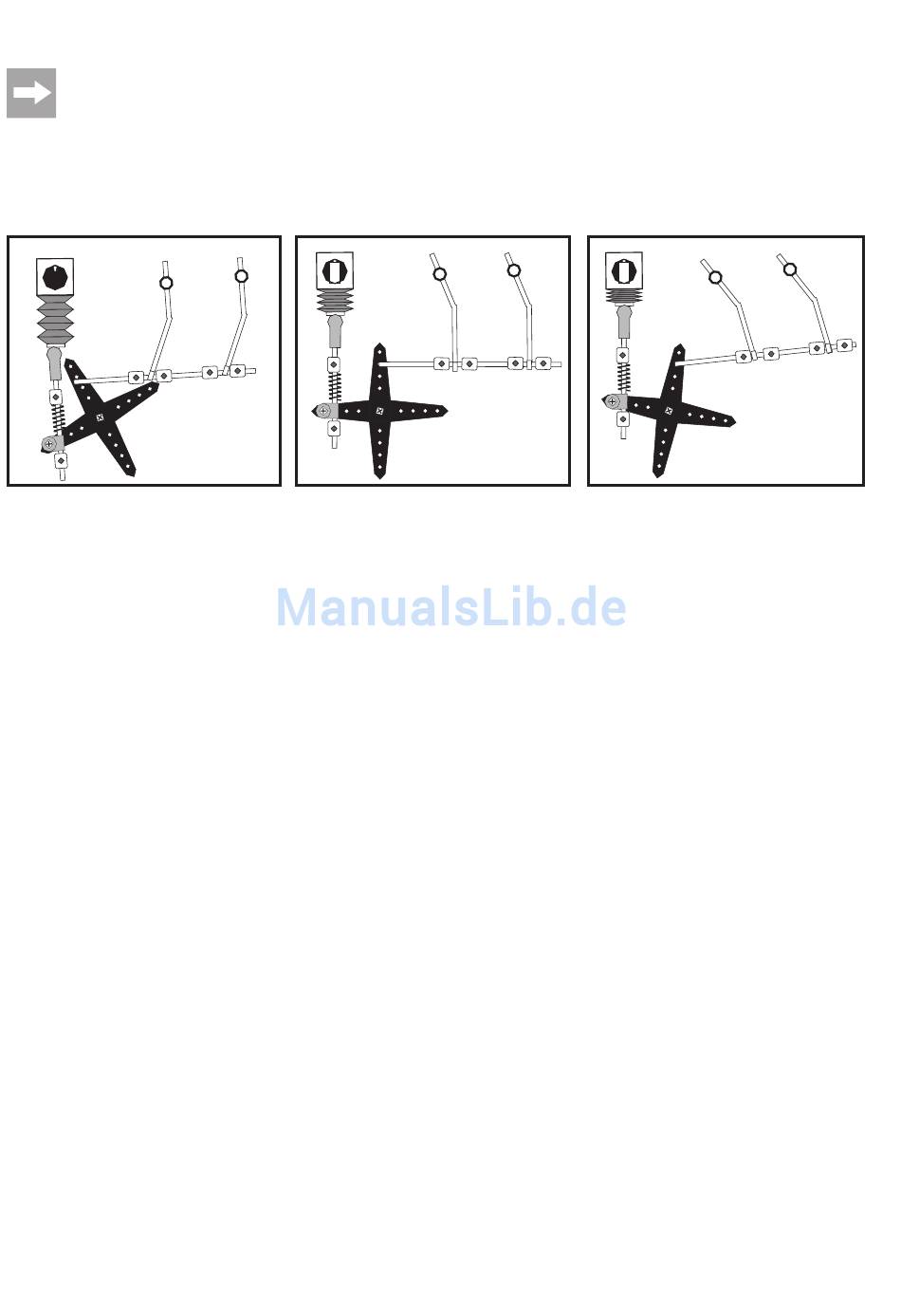 ManualsLib.de