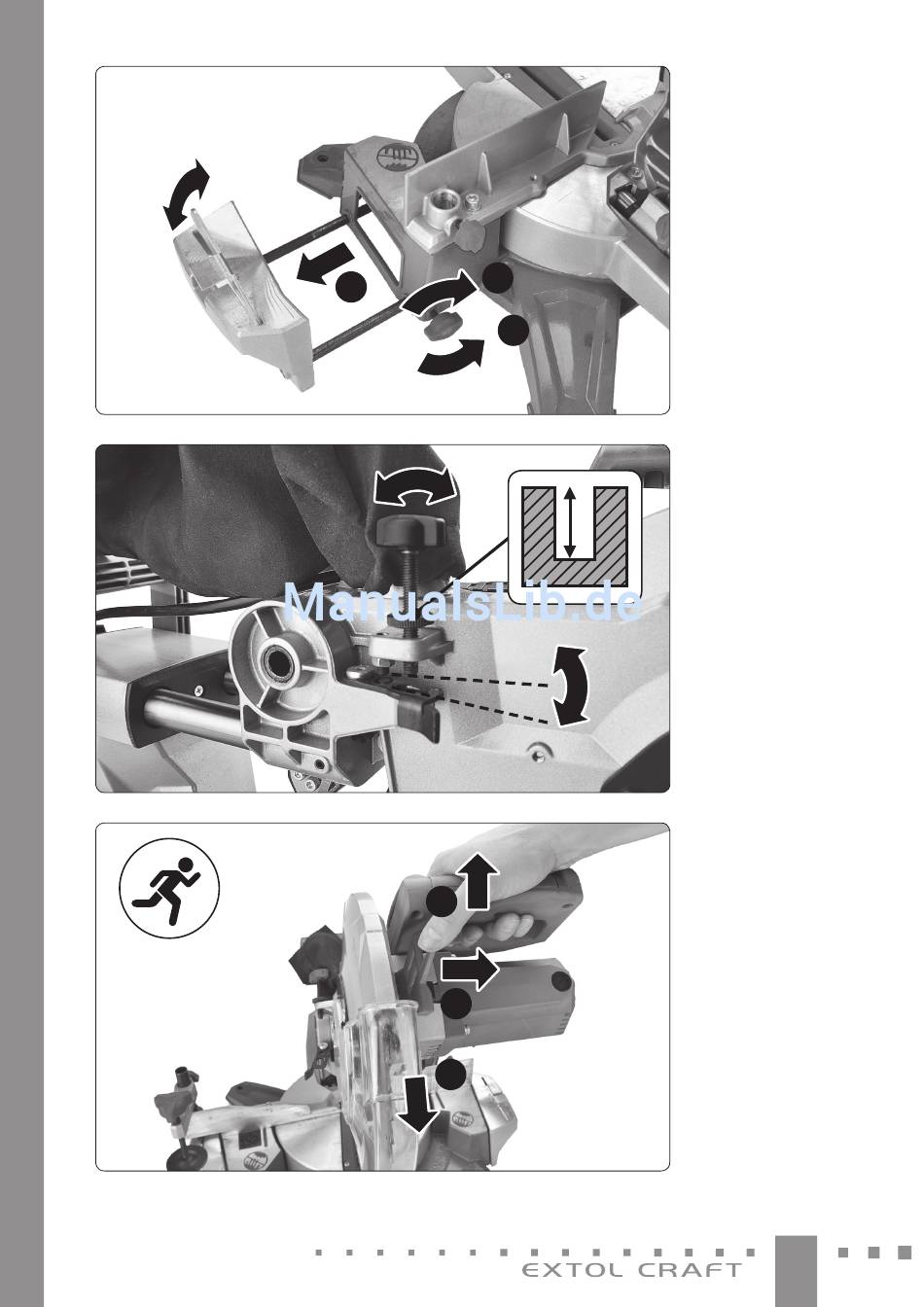 ManualsLib.de

EXTOL CRAFT