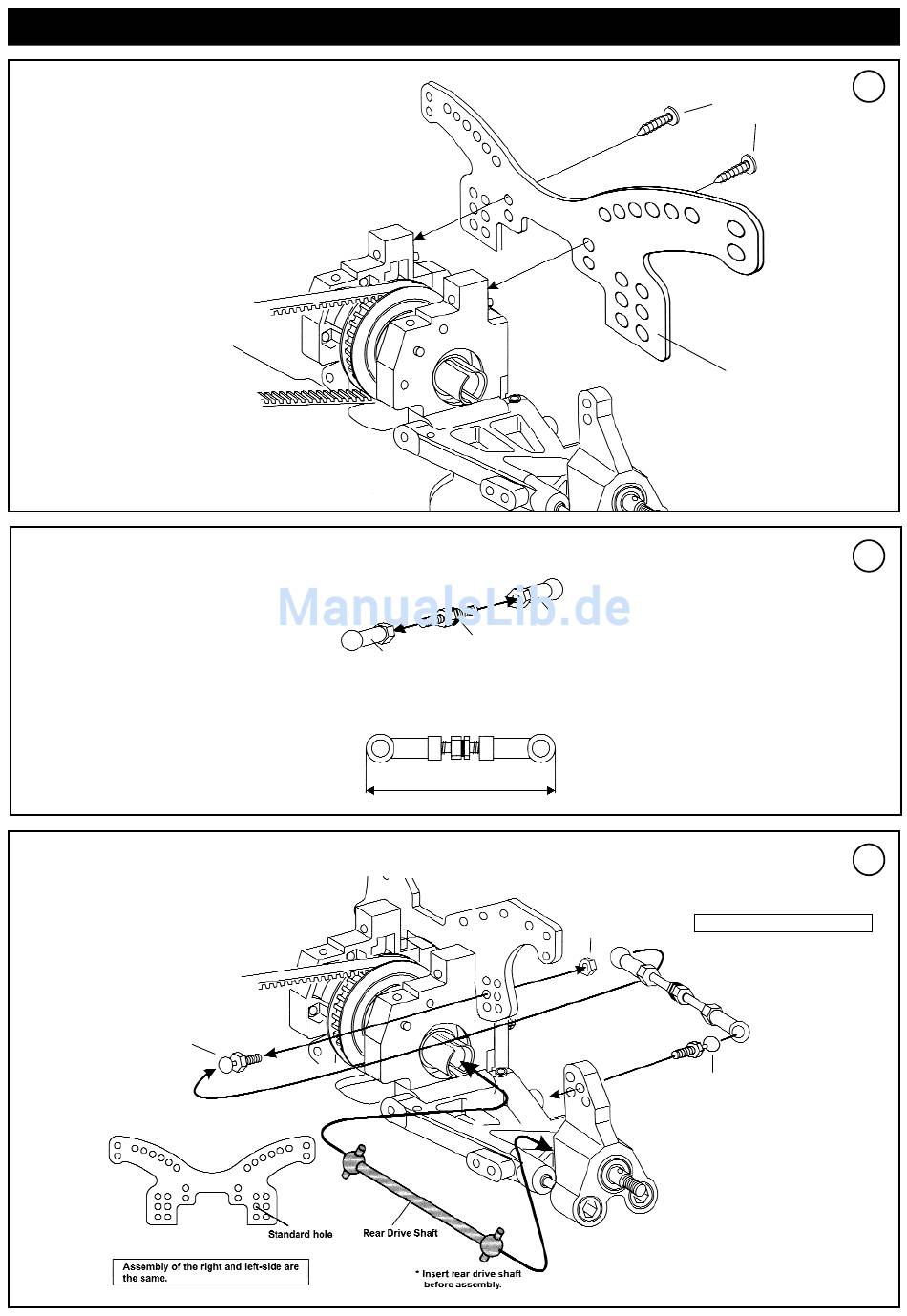 ManualsLib.de

Standard hole

Rear Drive Shaft

Assembly of the right and left-side are the same.

* Insert rear drive shaft before assembly.