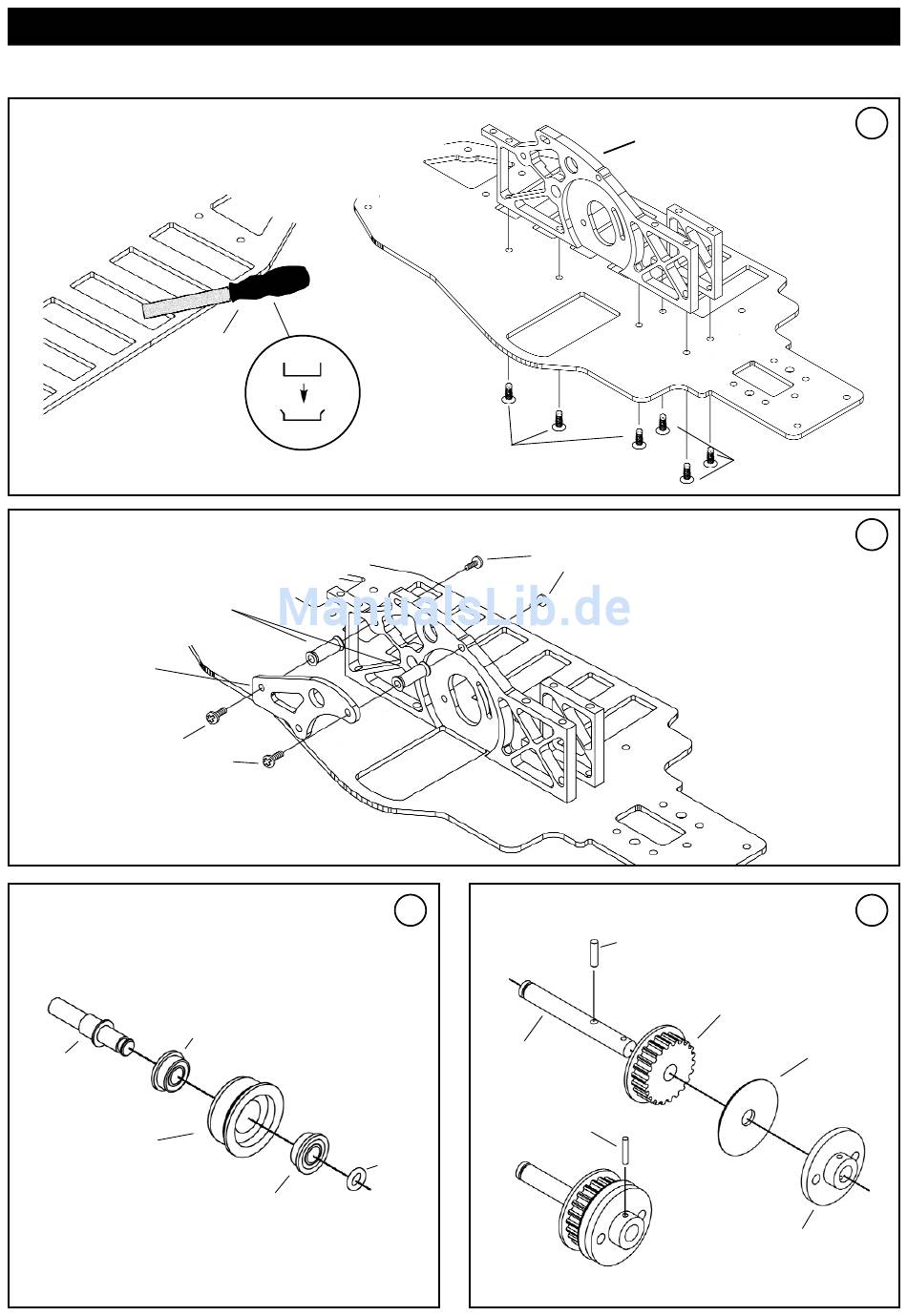 ManualsLib.de