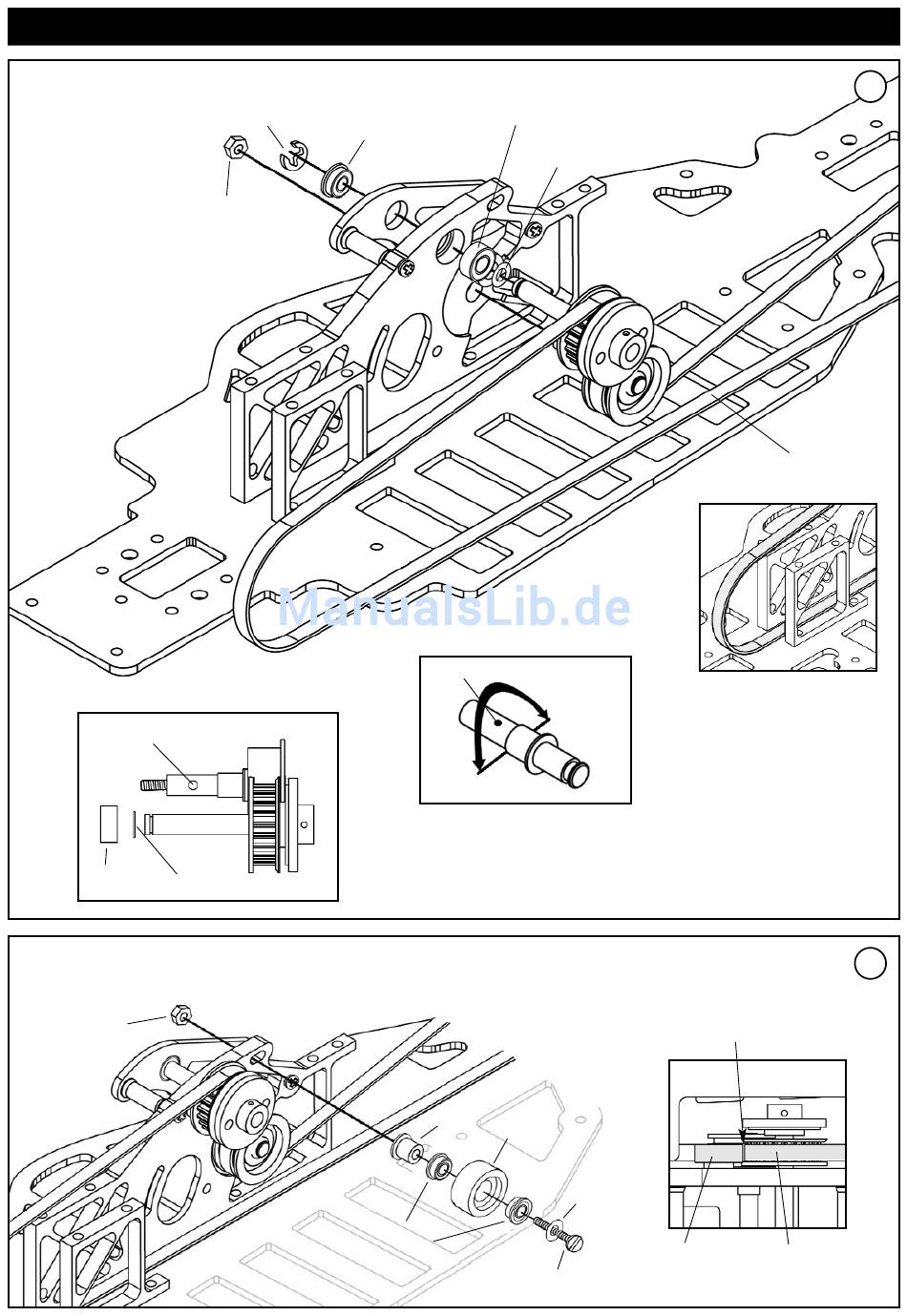 ManualsLib.de