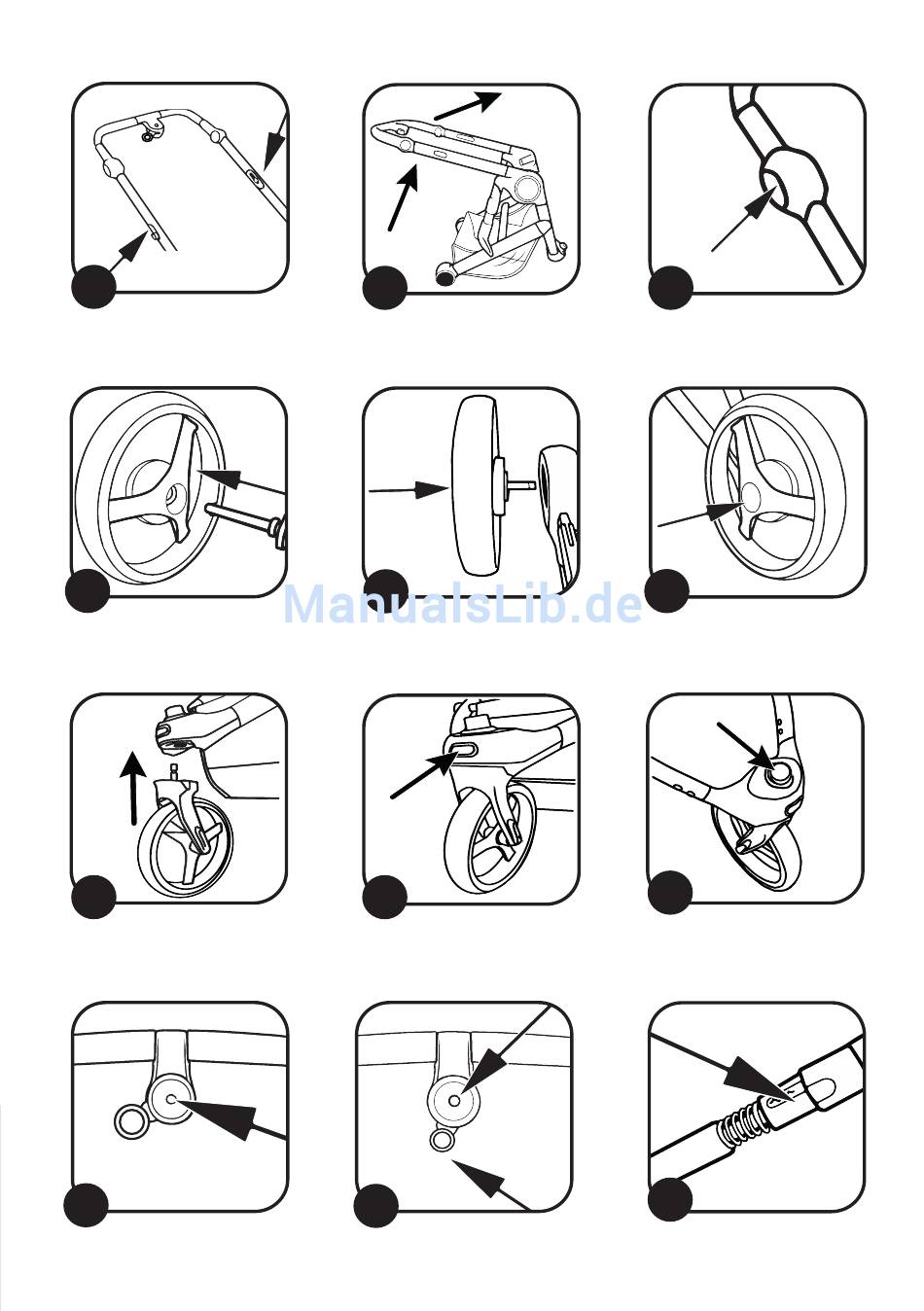 ManualsLib.de