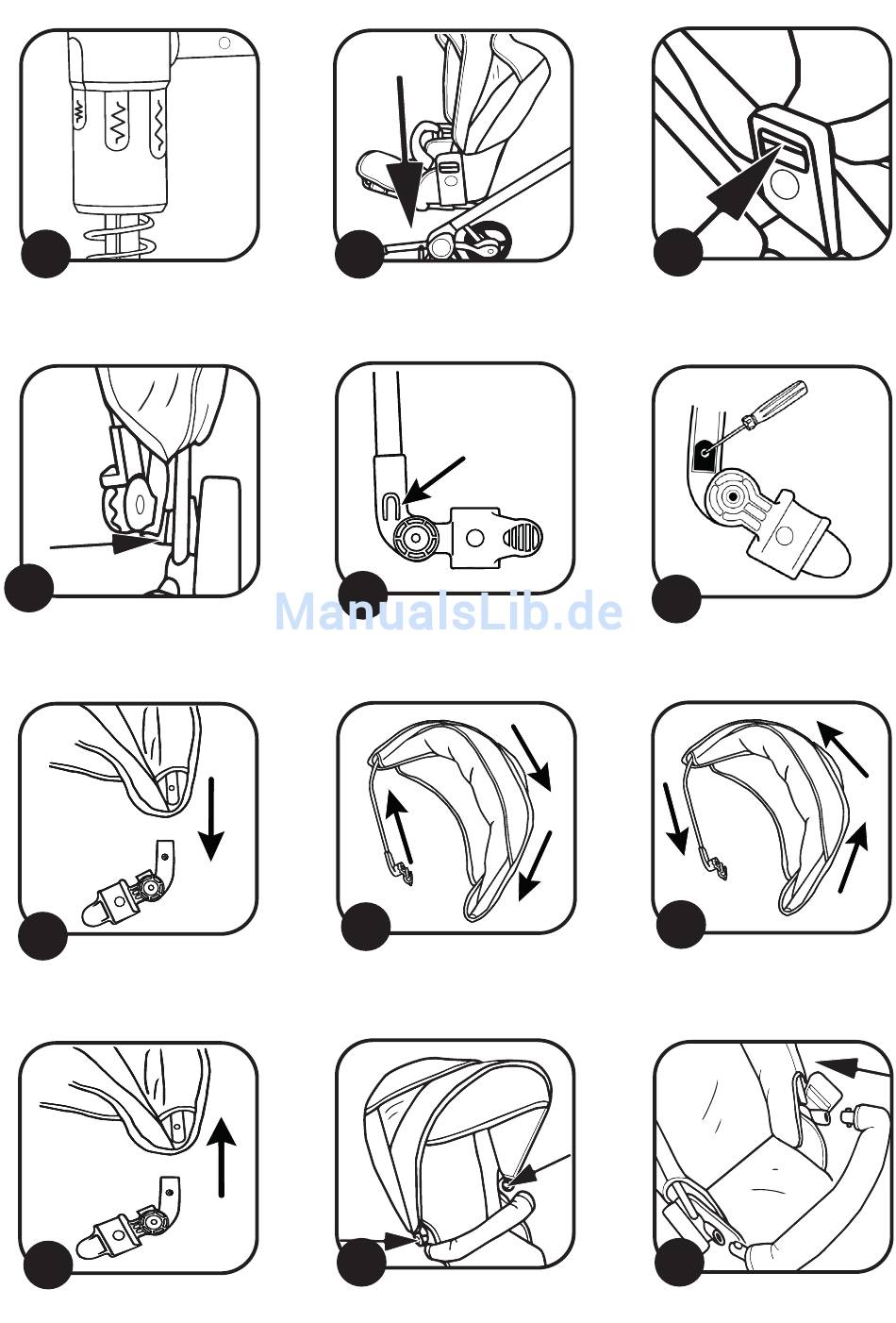 ManualsLib.de