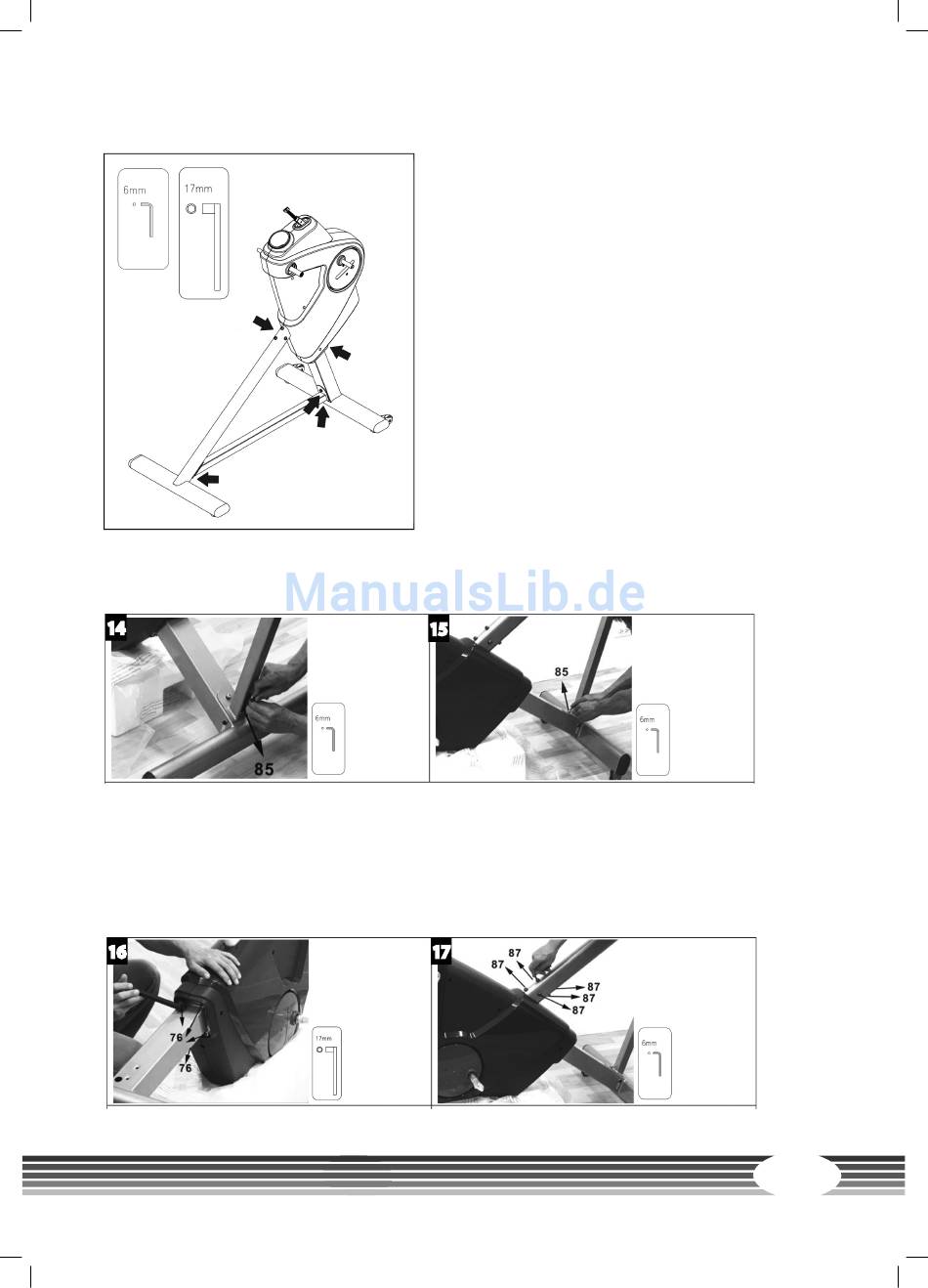 6mm

17mm

ManualsLib.de

14

85

6mm

15

85

6mm

16

76

76

17mm

17

87

87

87

87

87

6mm