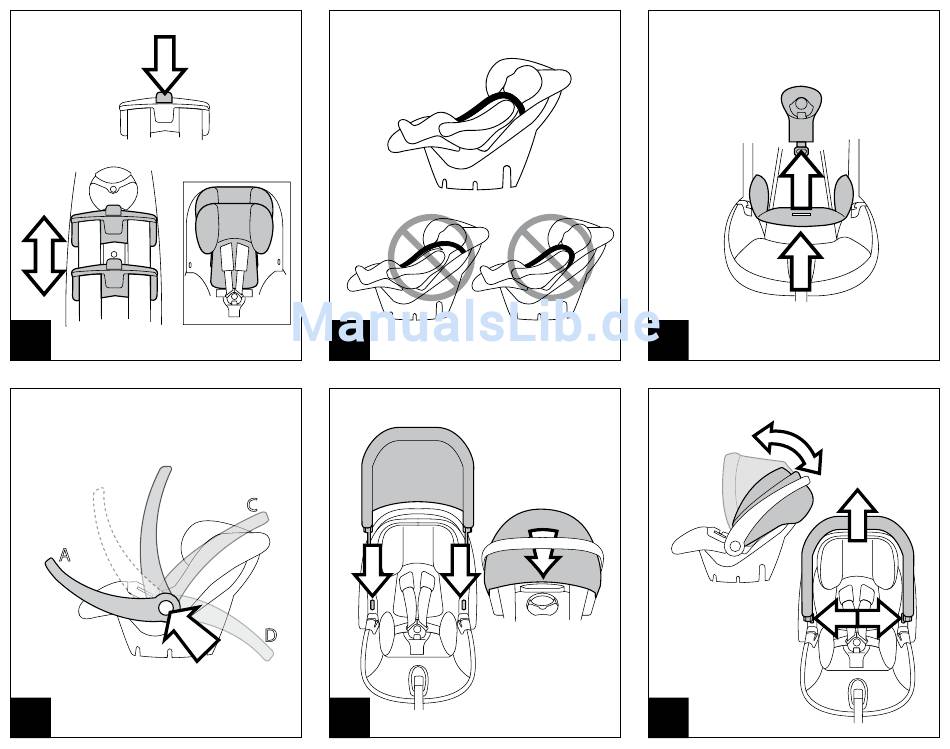 ManualsLib.de

A
C
D