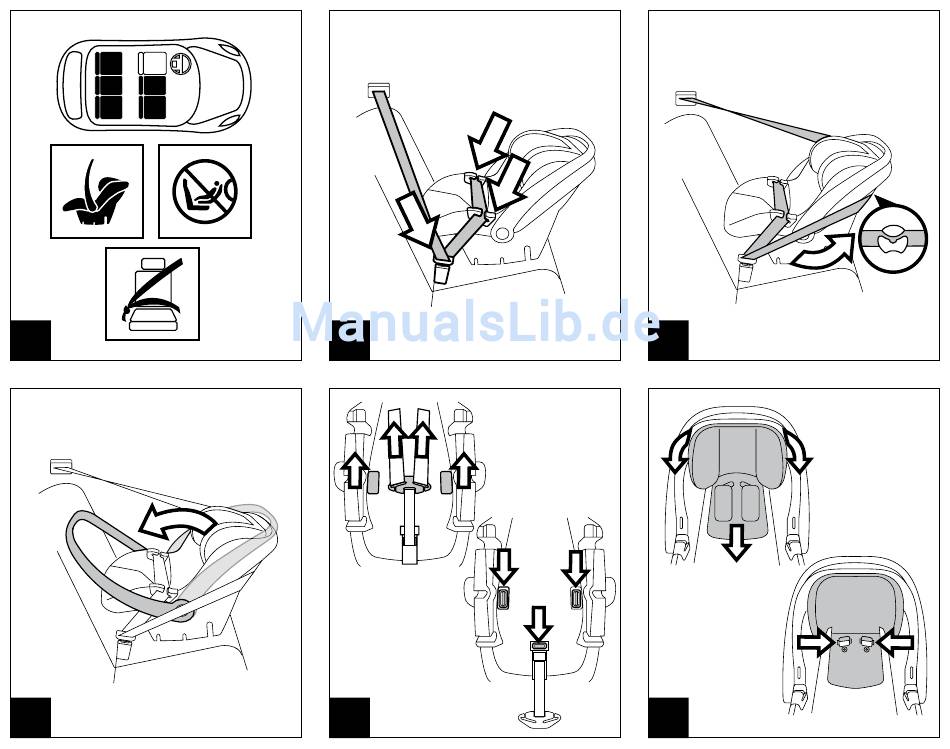 ManualsLib.de