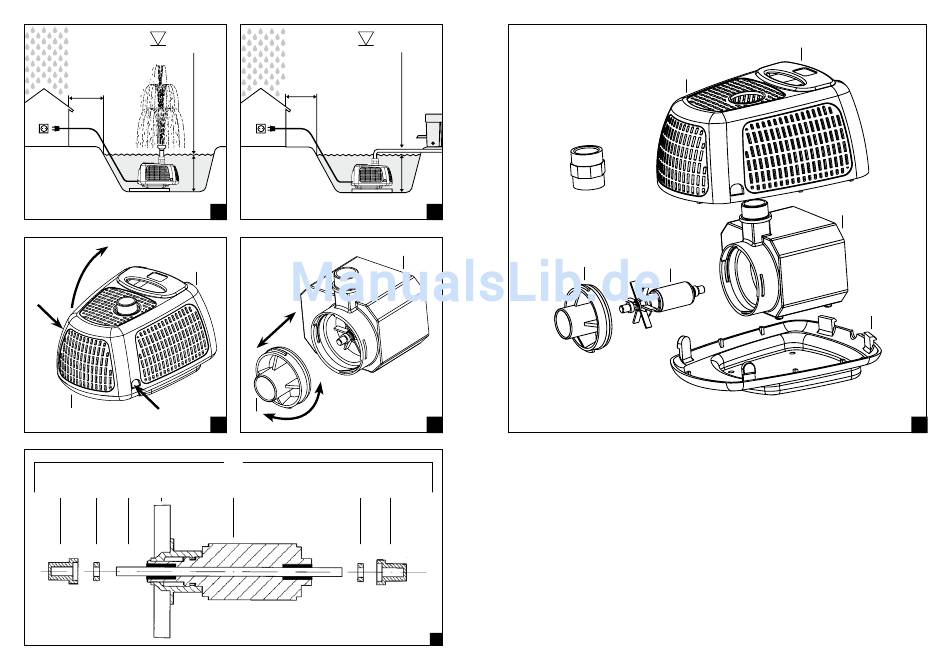 ManualsLib.de