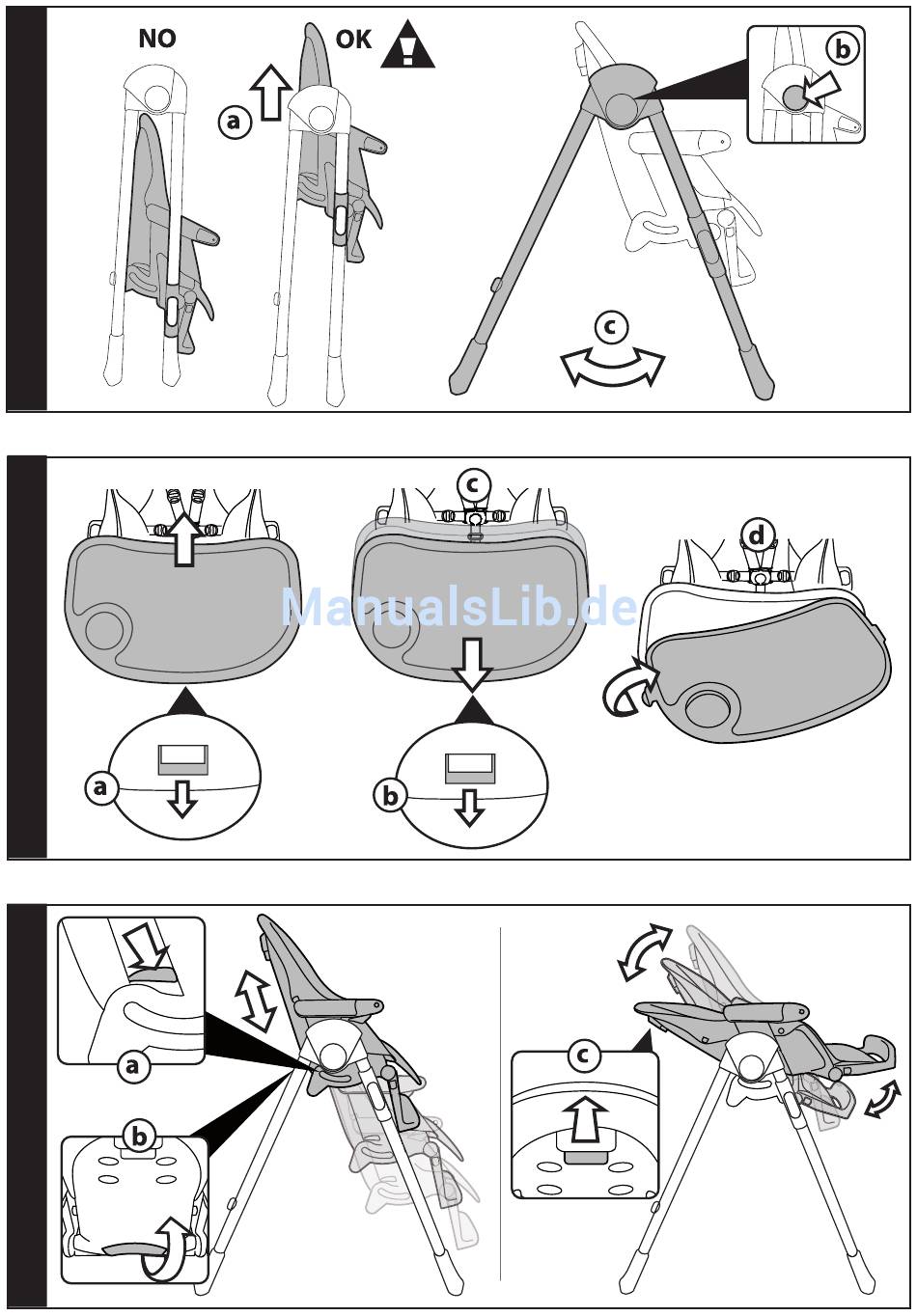 NO

OK

a

b

c

c

d

ManualsLib.de

a

b

a

b

c