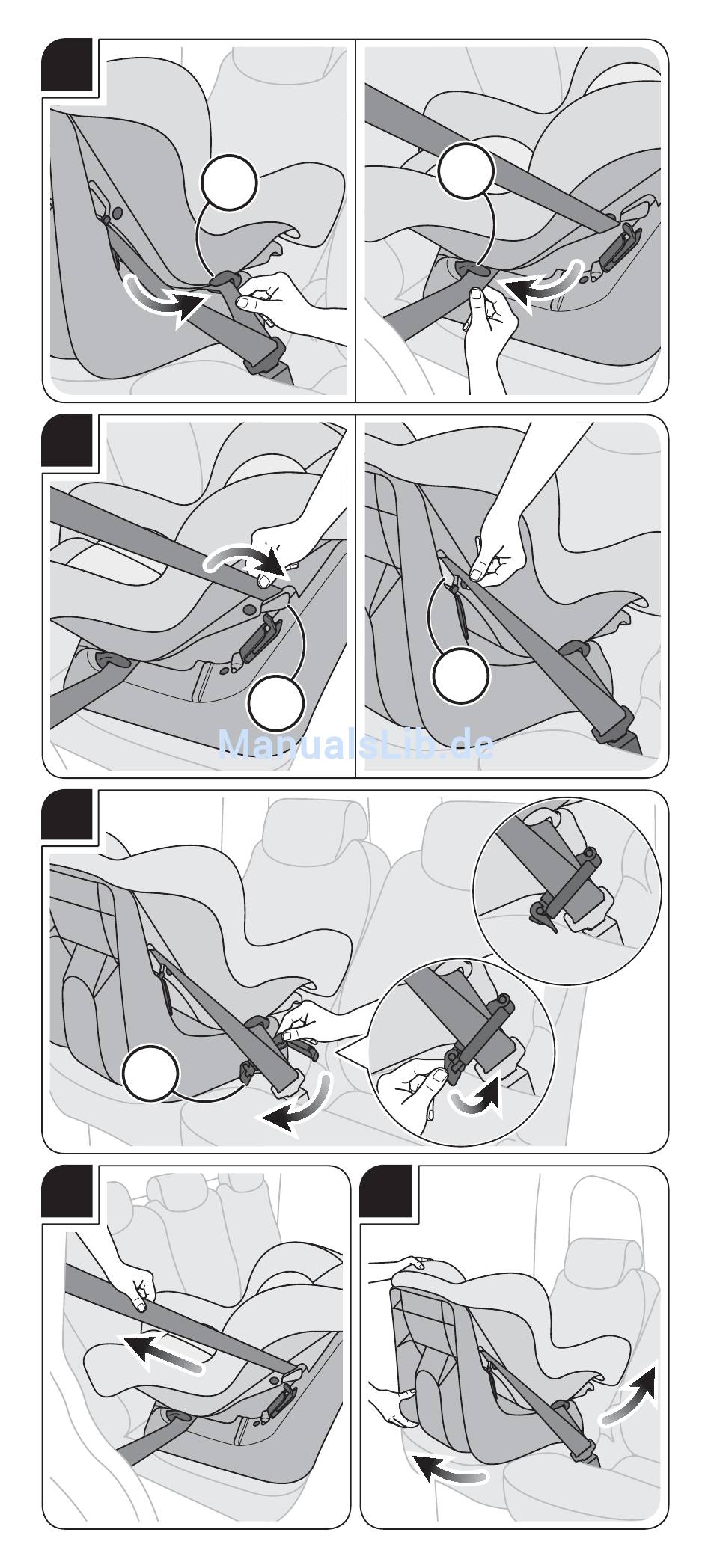 ManualsLib.de