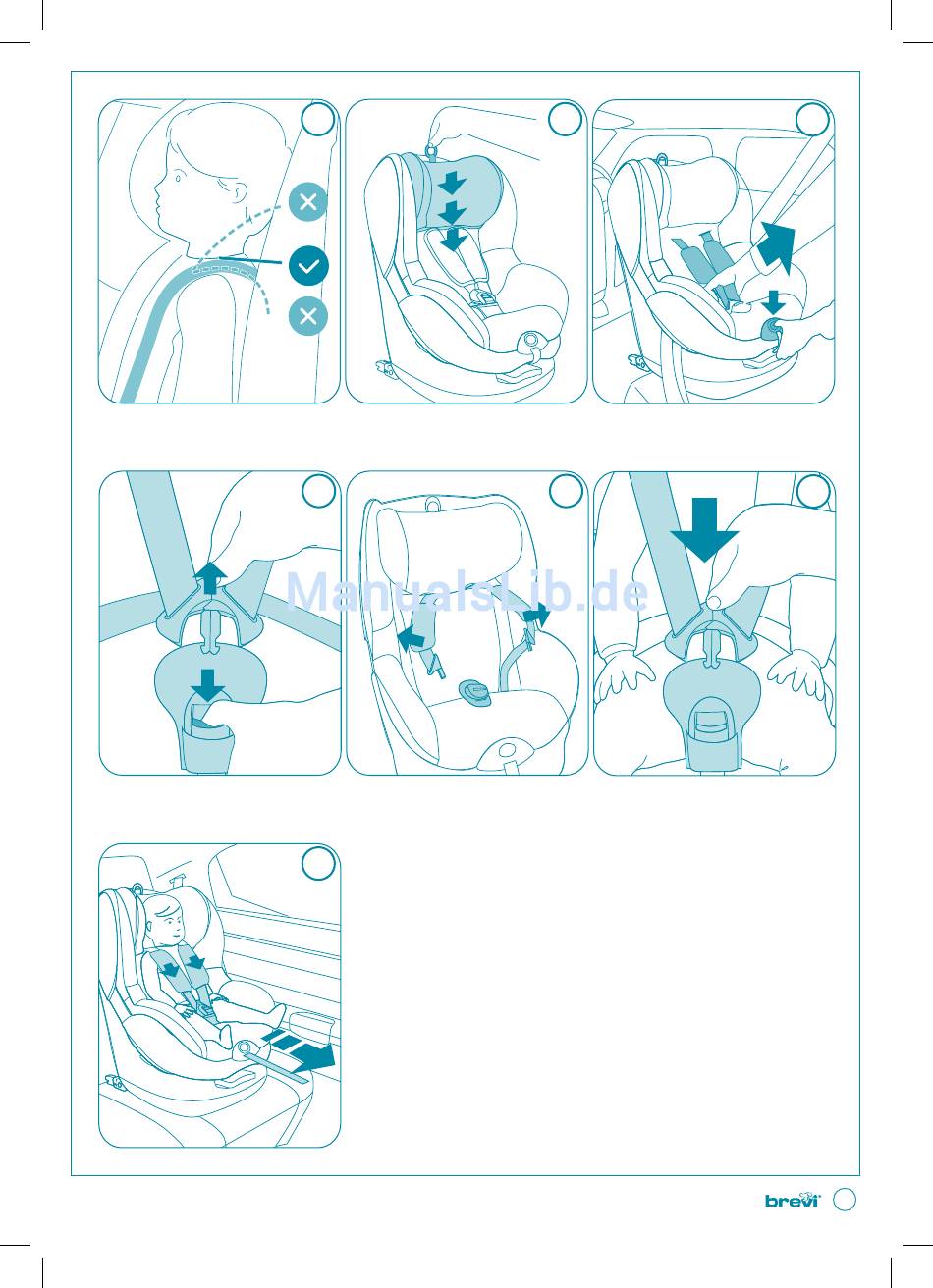 ManualsLib.de

brevi