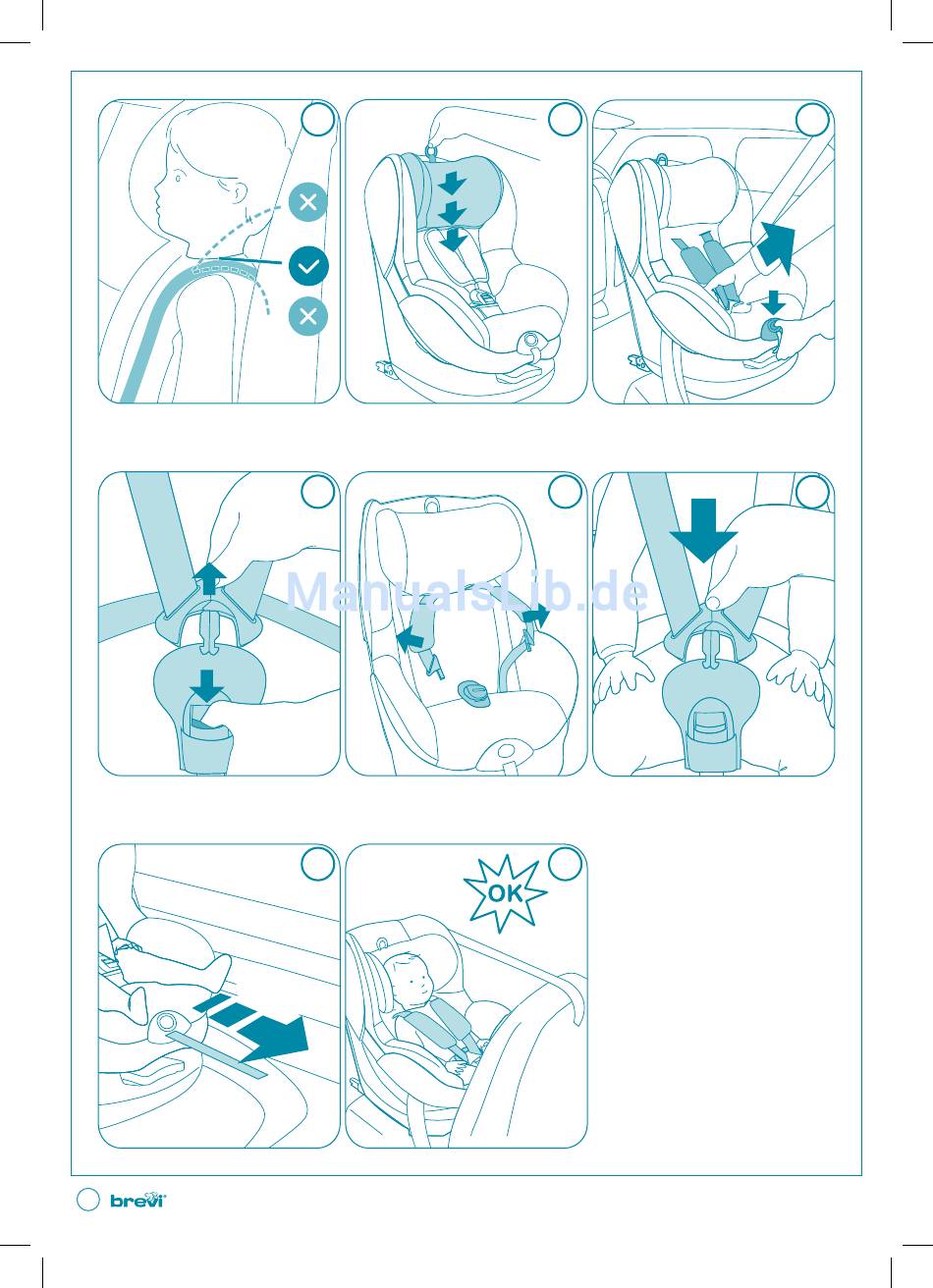 ManualsLib.de

OK

brevi