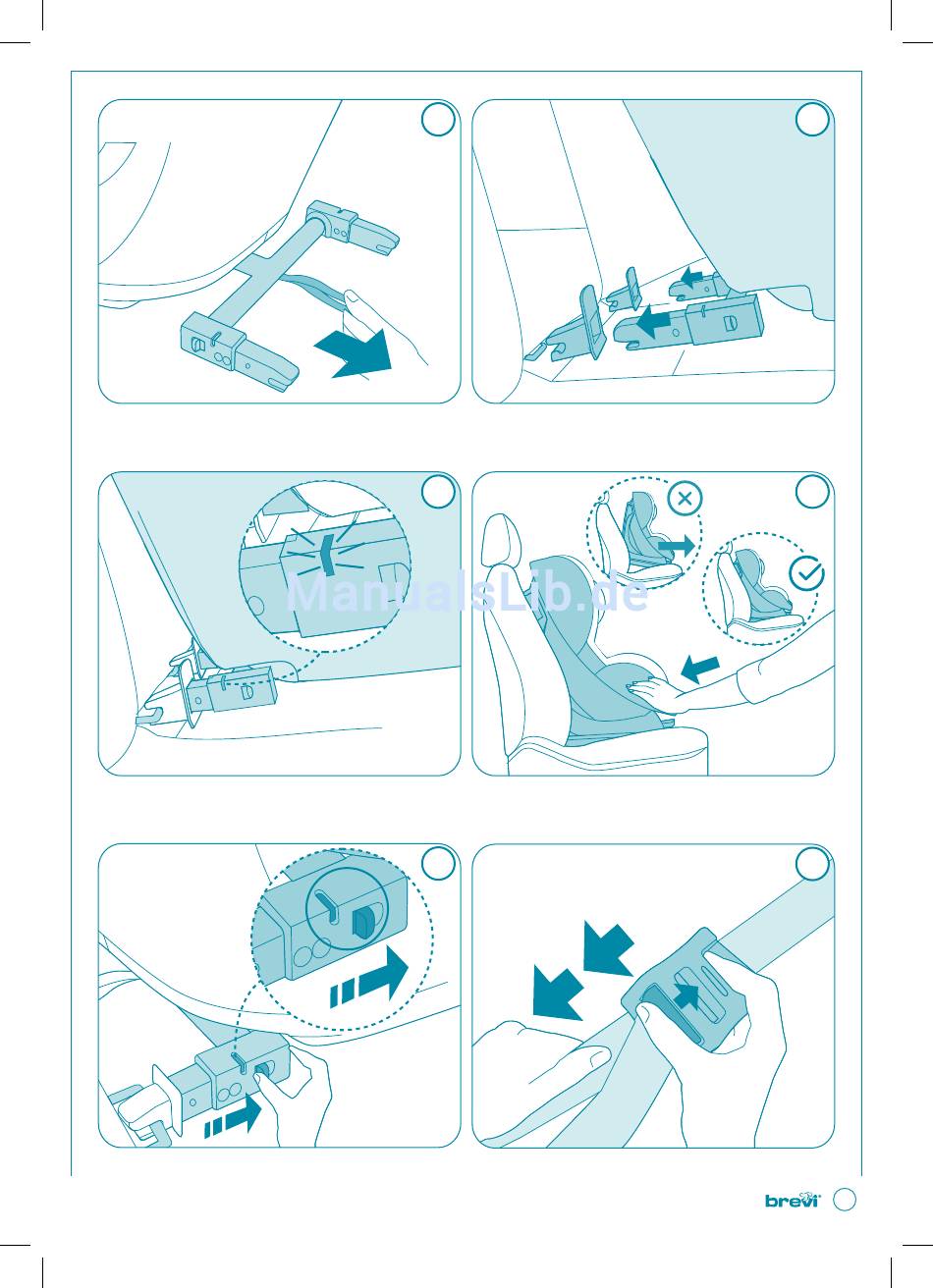 ManualsLib.de

brevi