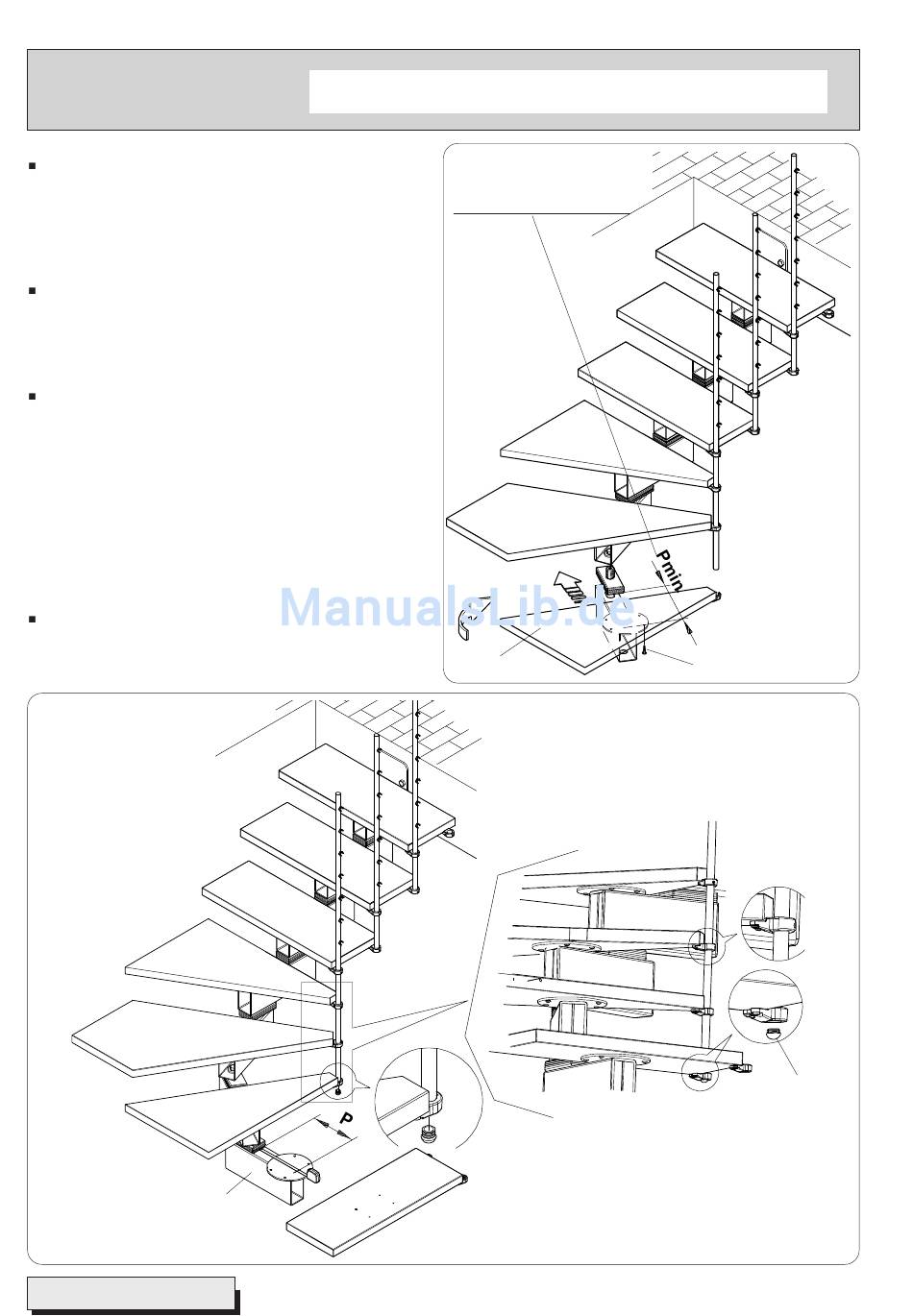 Pmin

ManualsLib.de

P