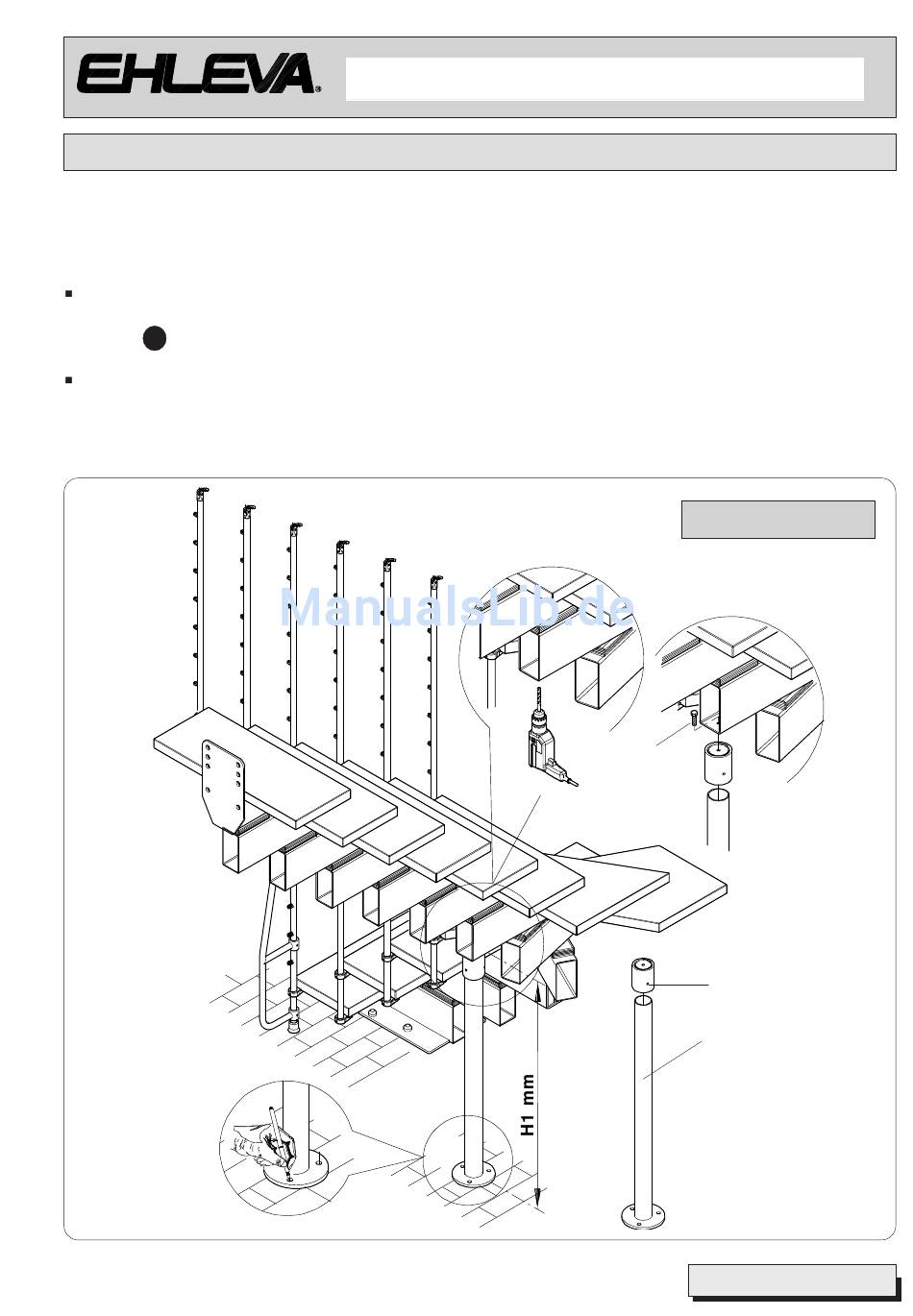 EHLEVA®

ManualsLib.de

H1 mm