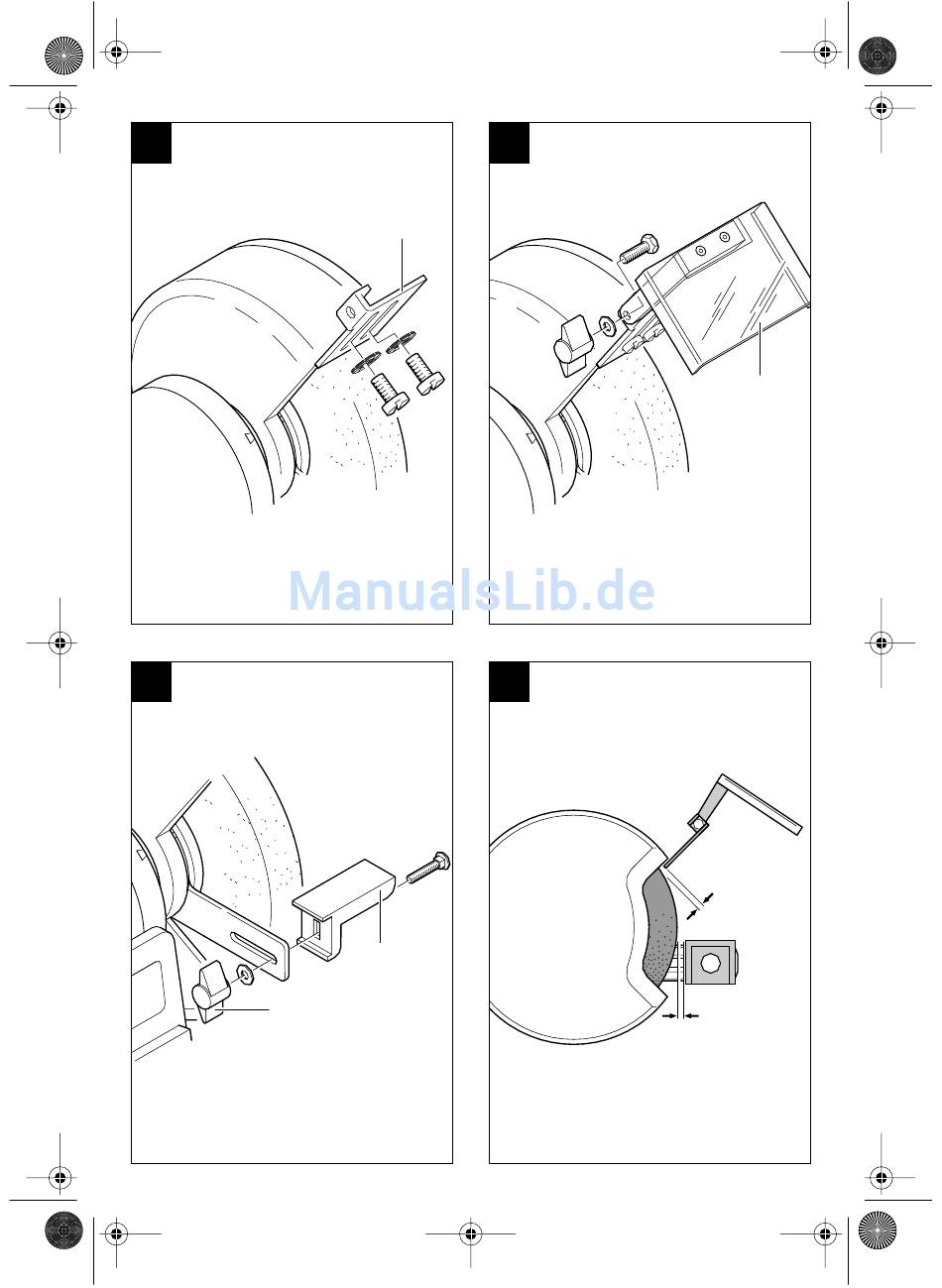 ManualsLib.de