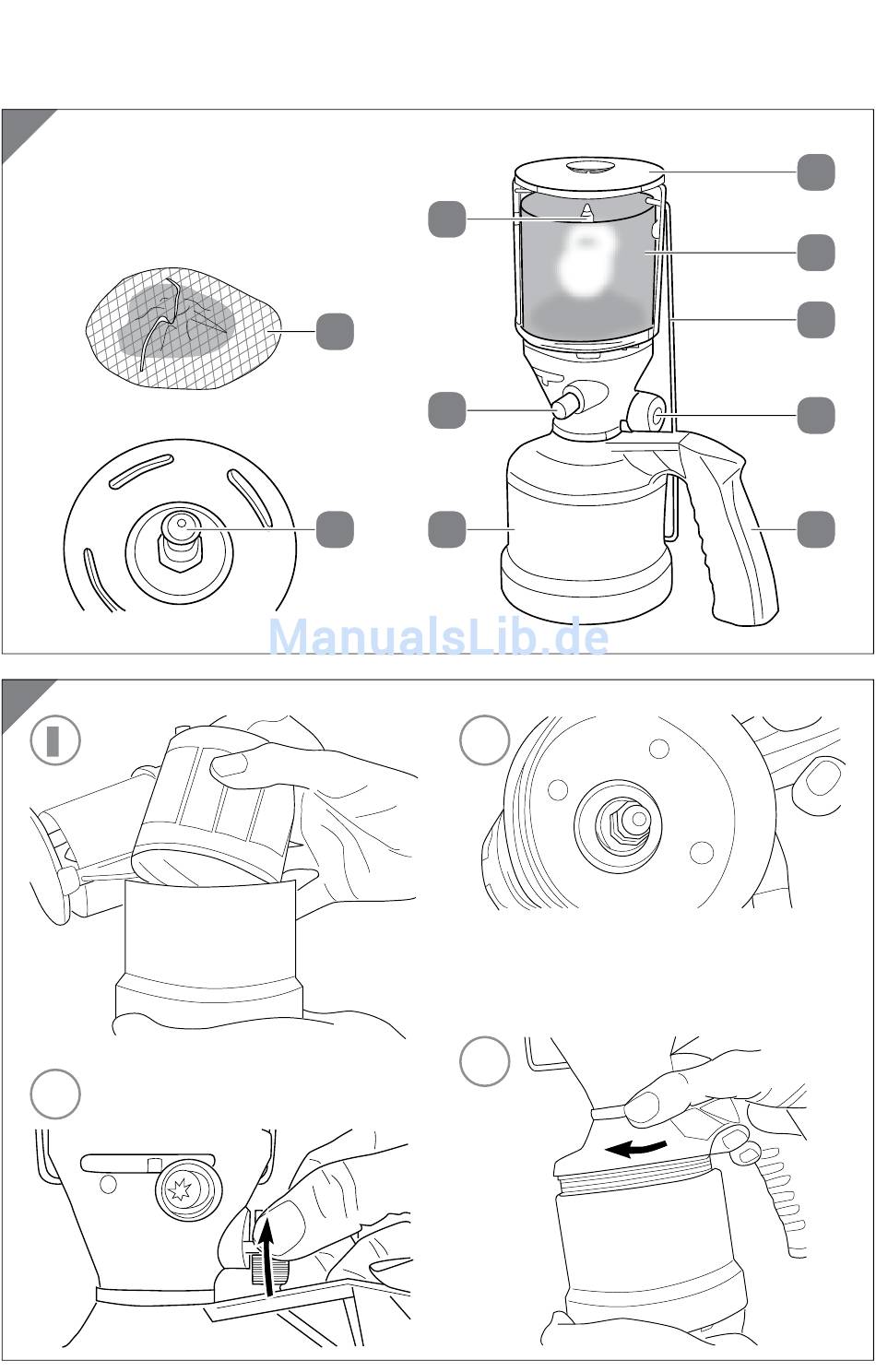 ManualsLib.de