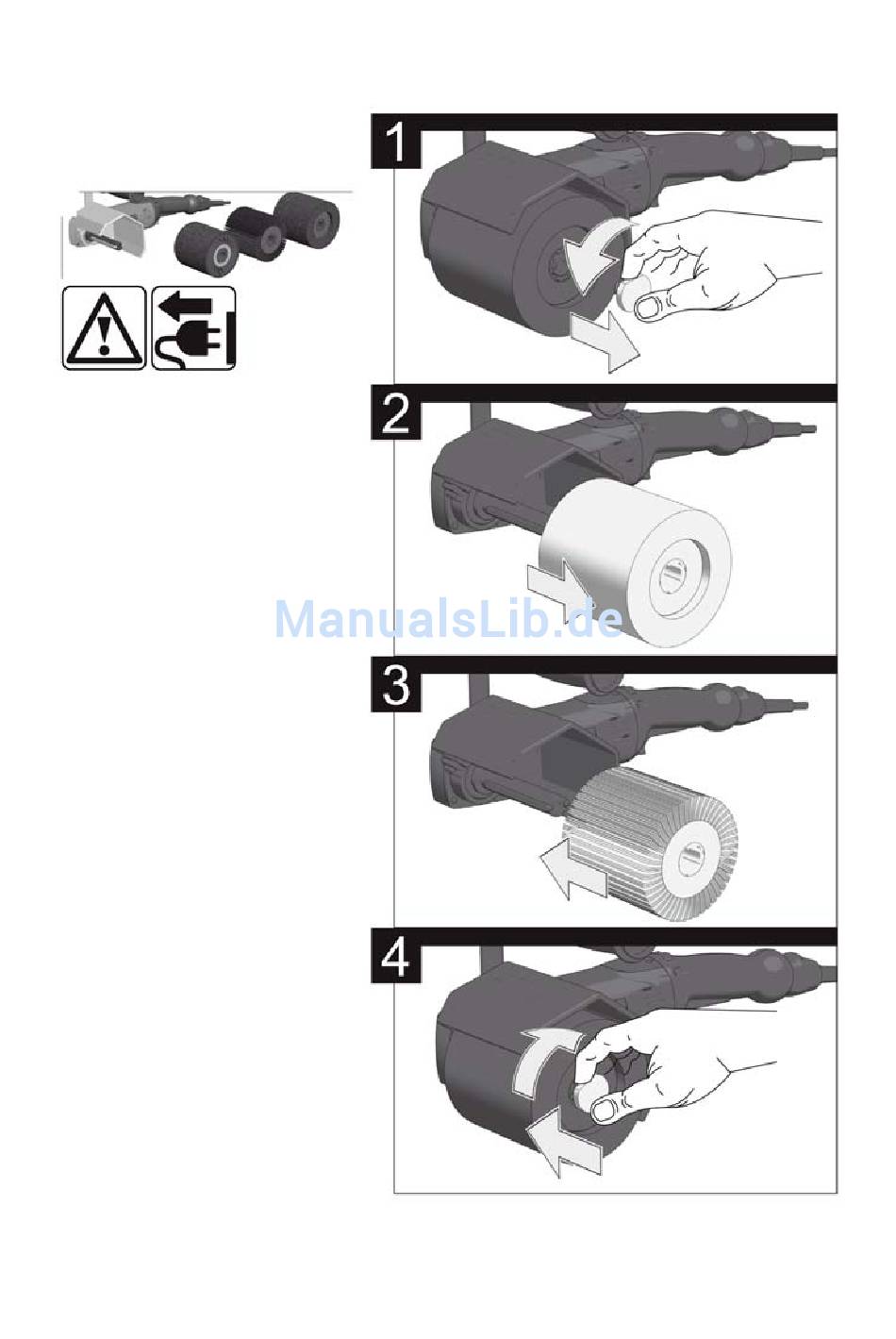 1

2

ManualsLib.de

3

4