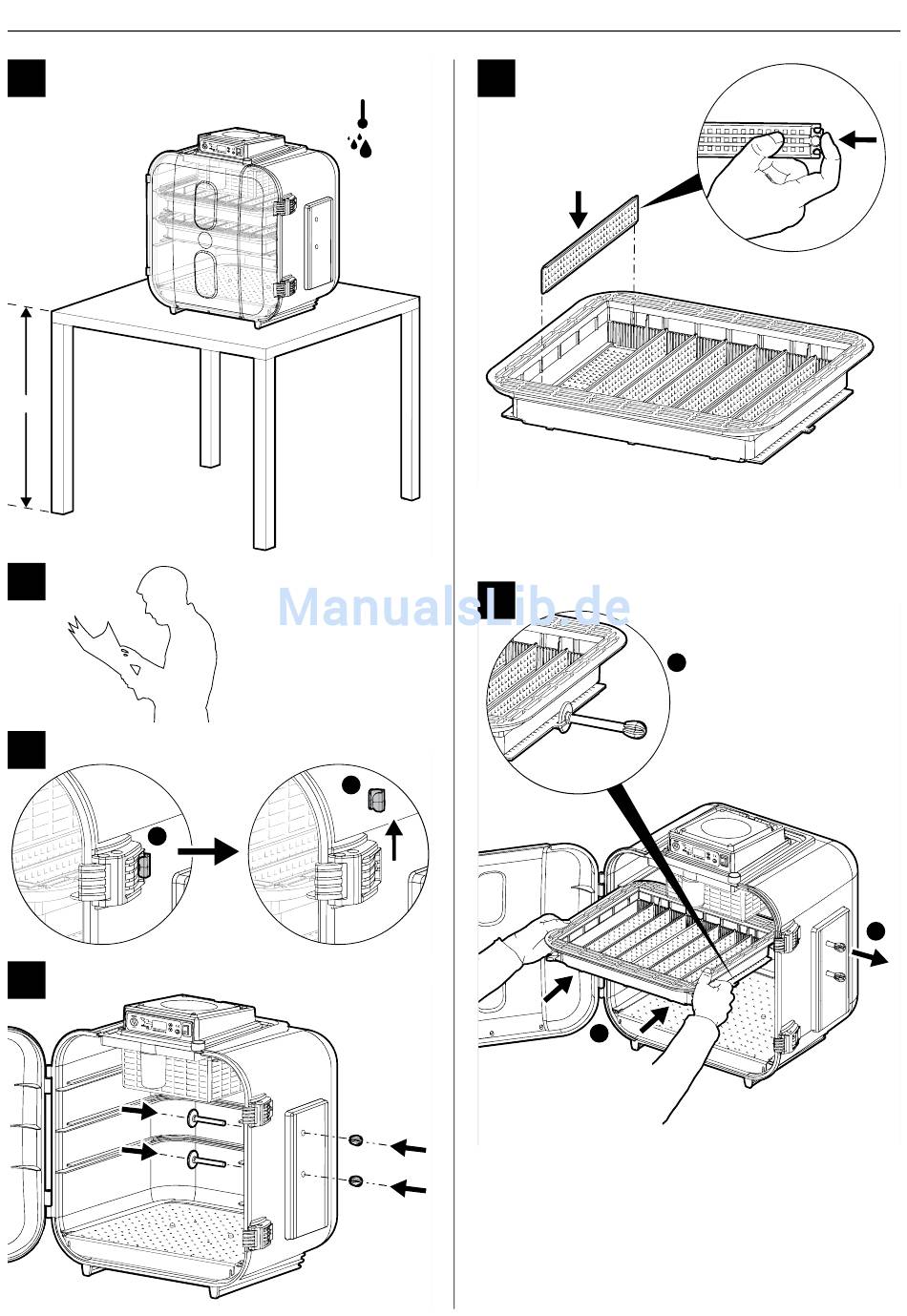 ManualsLib.de