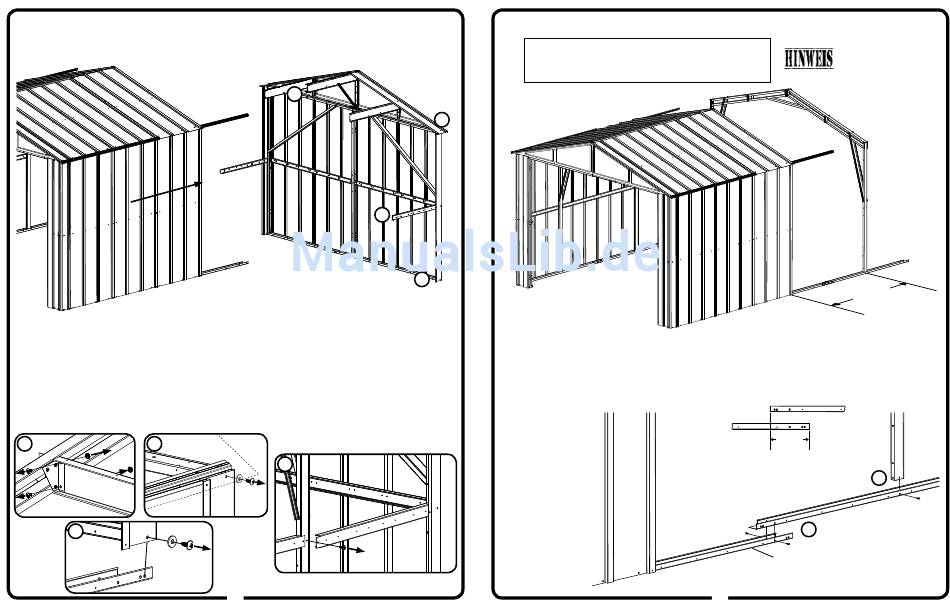 HINWEIS

ManualsLib.de