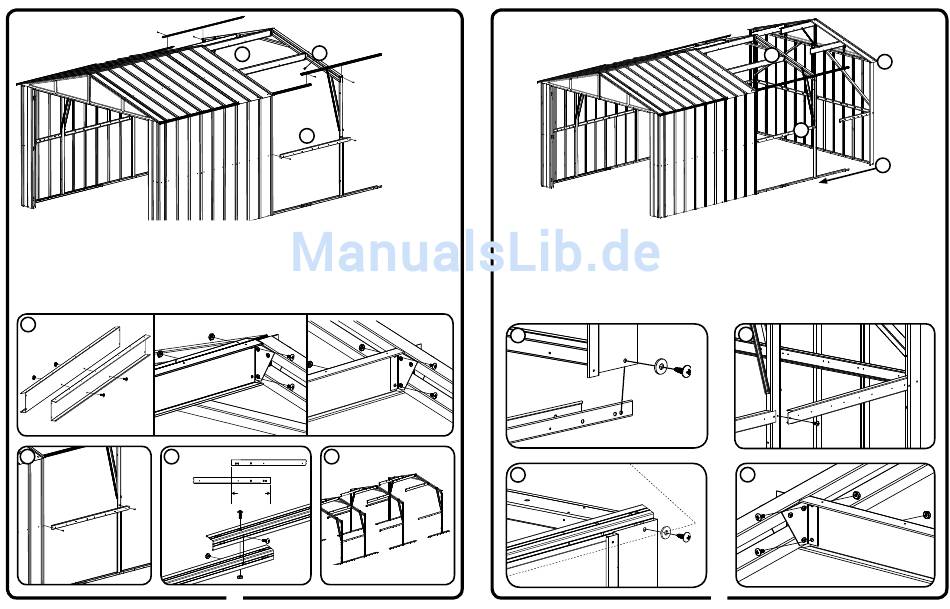 ManualsLib.de