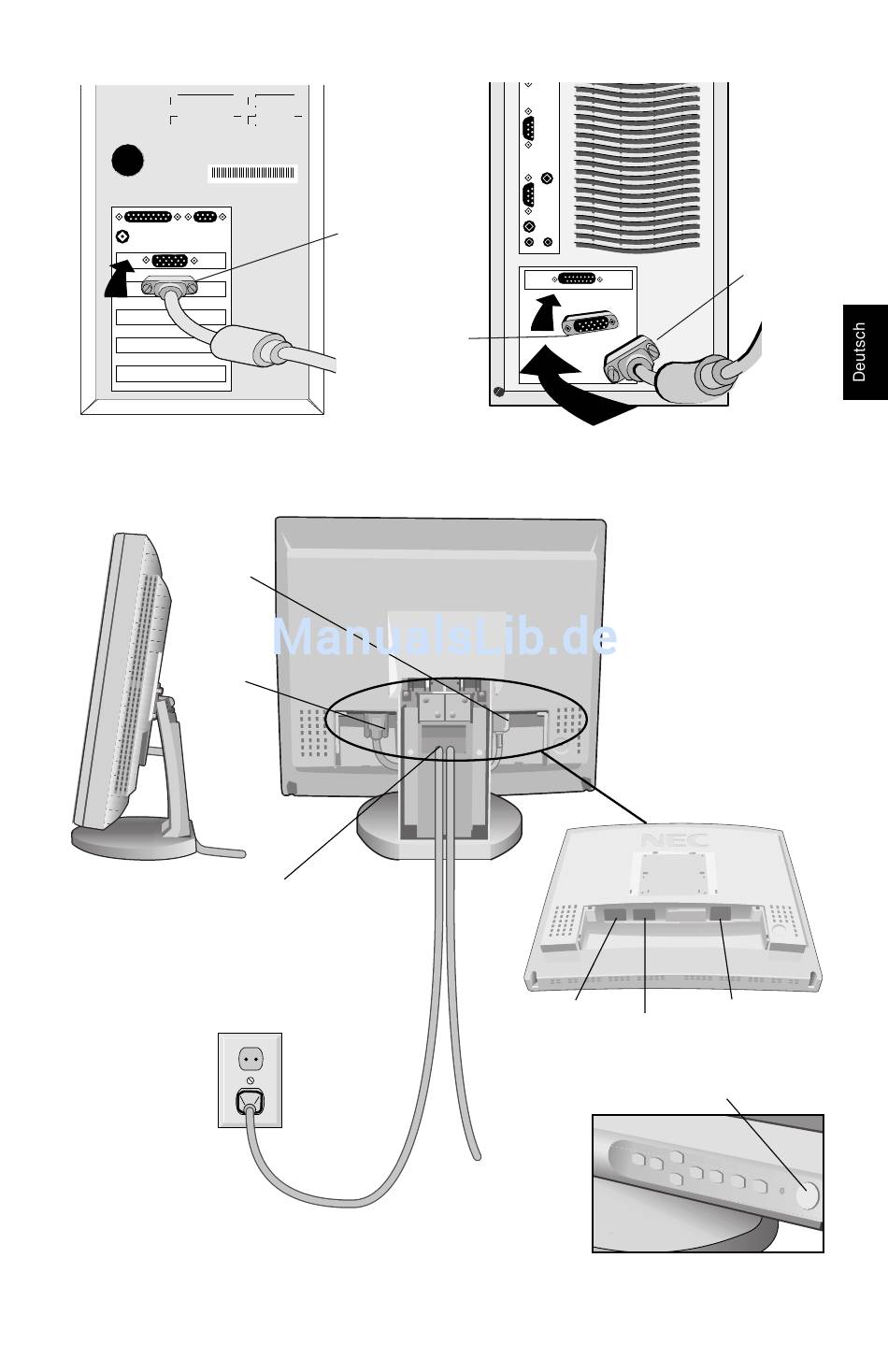 Deutsch

ManualsLib.de

NEC