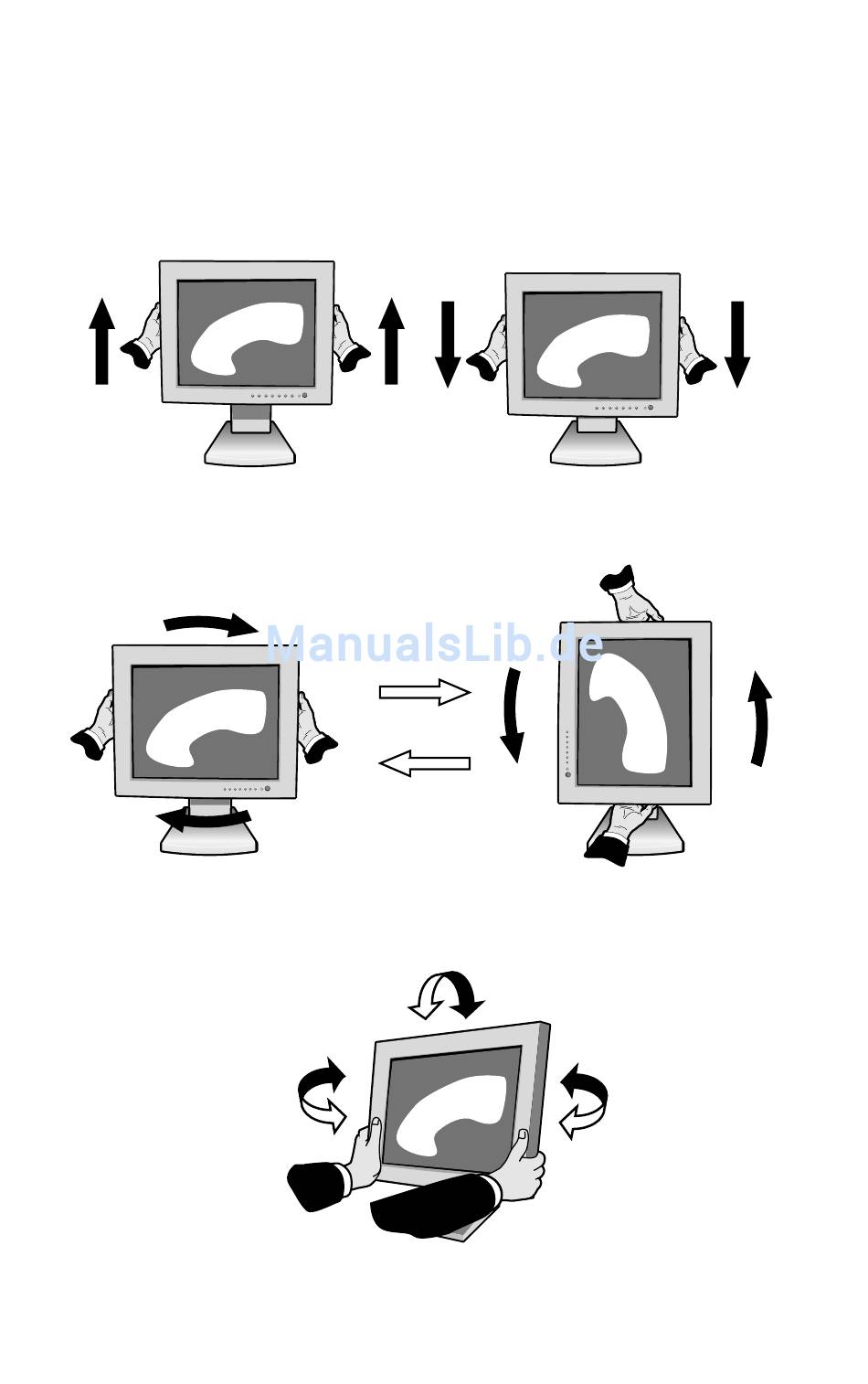 ManualsLib.de