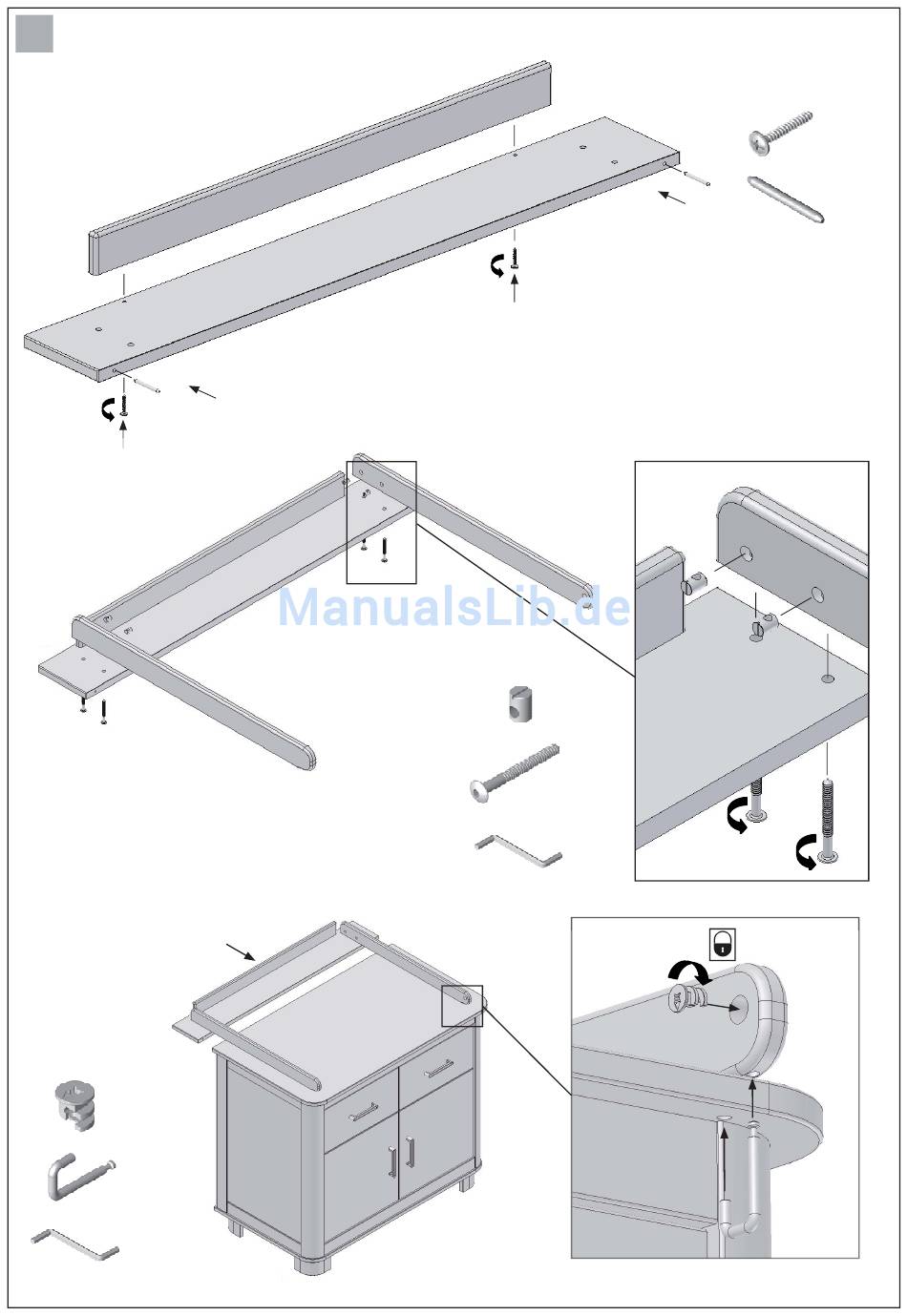 ManualsLib.de