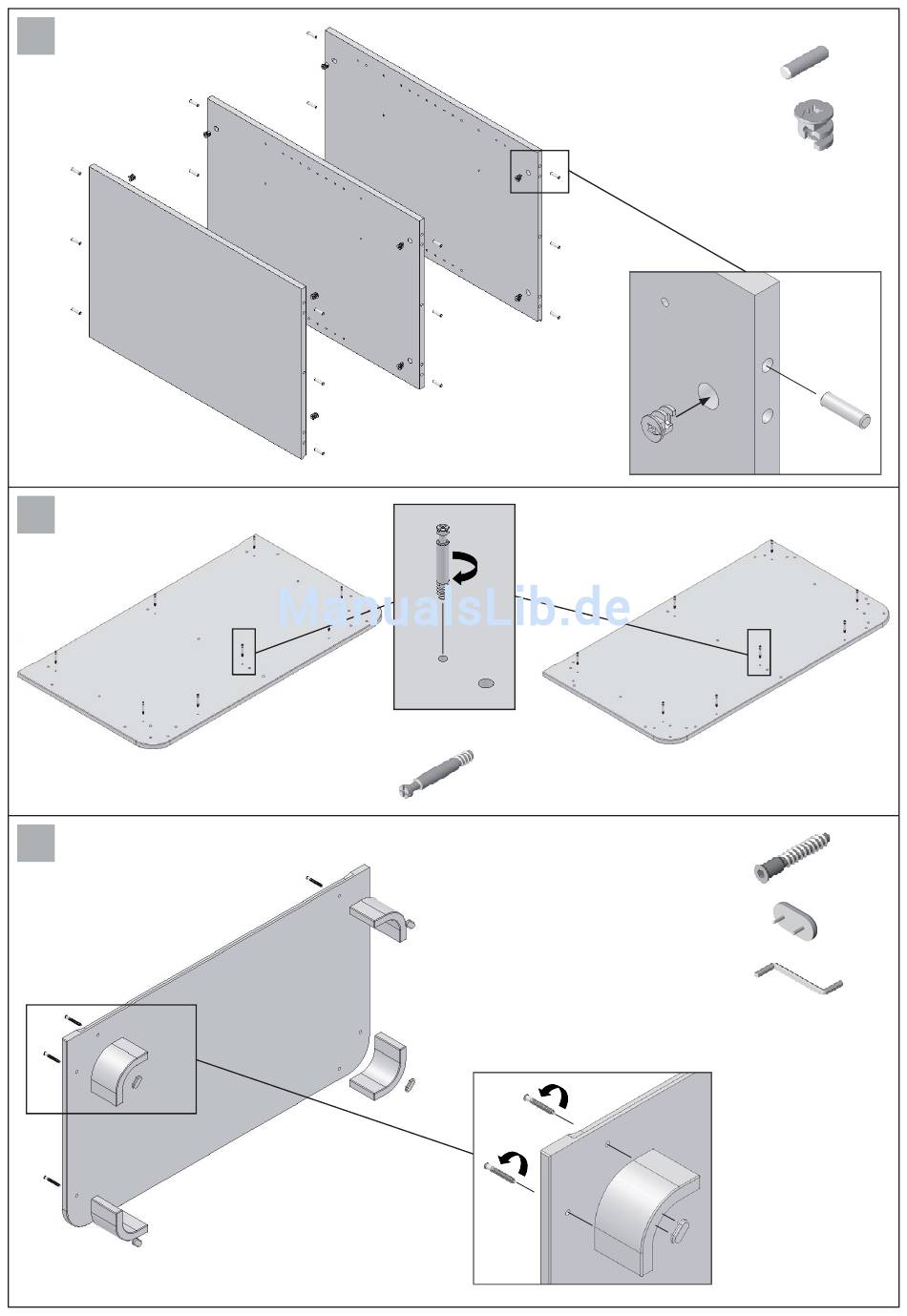 ManualsLib.de