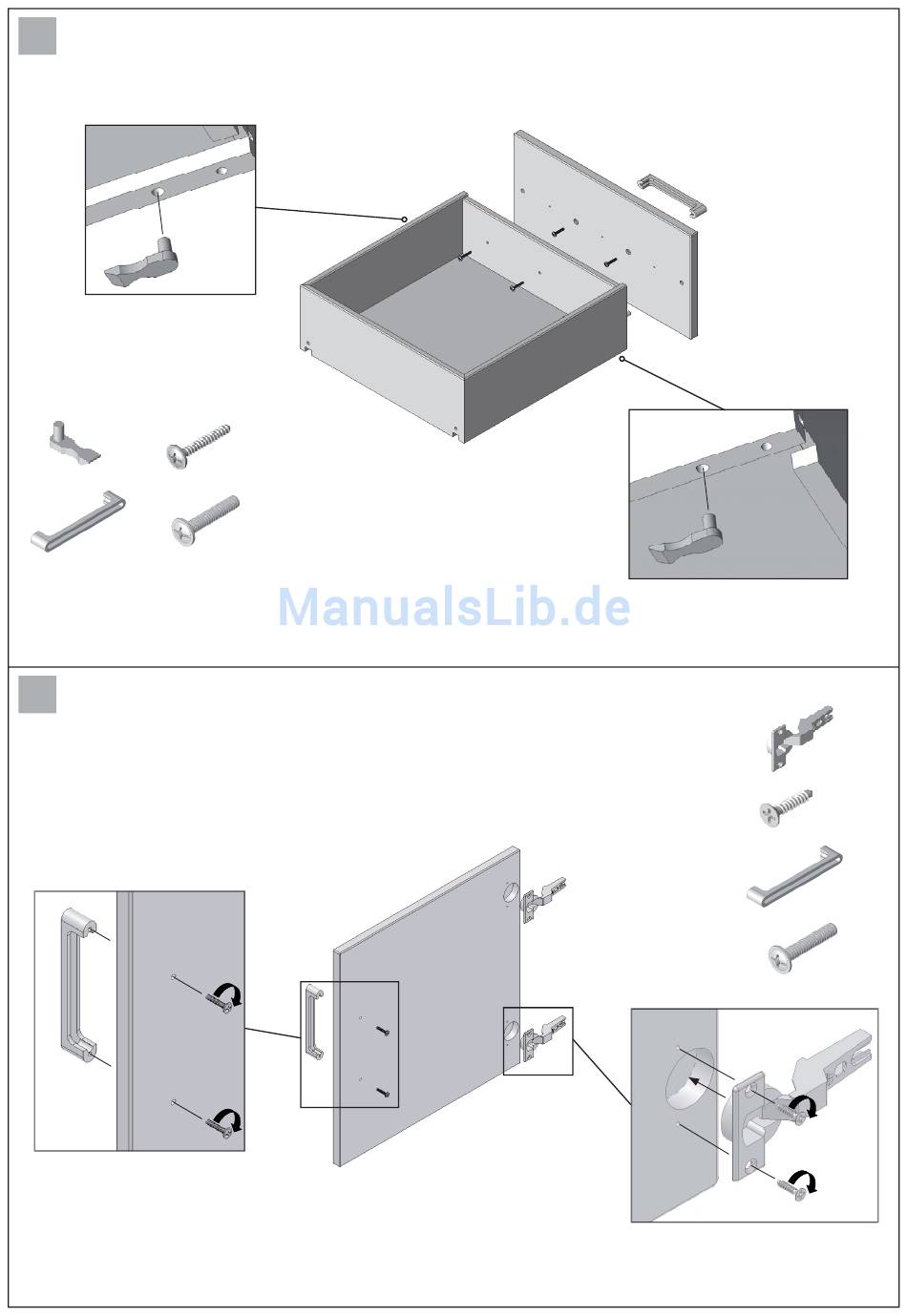 ManualsLib.de