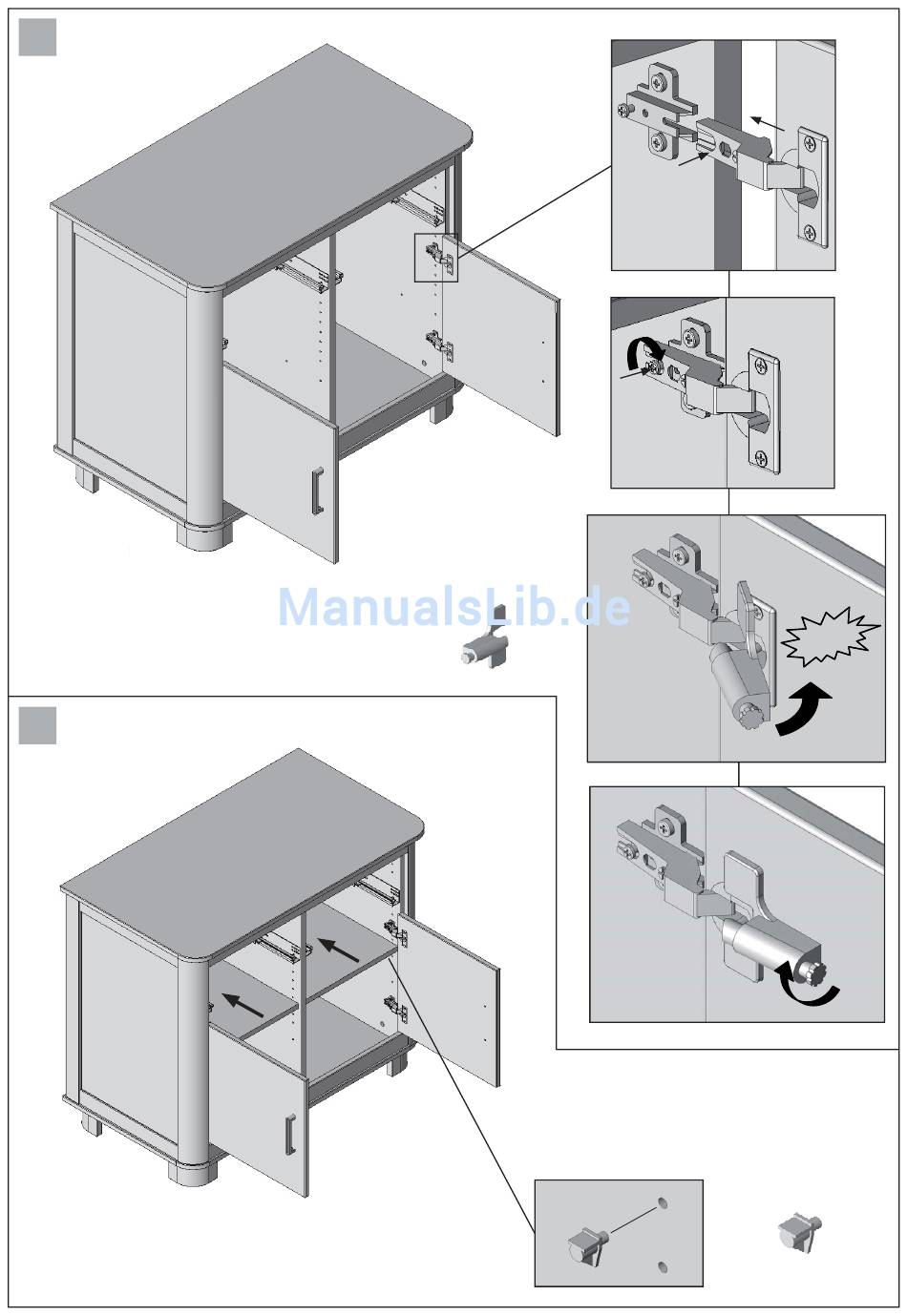 ManualsLib.de