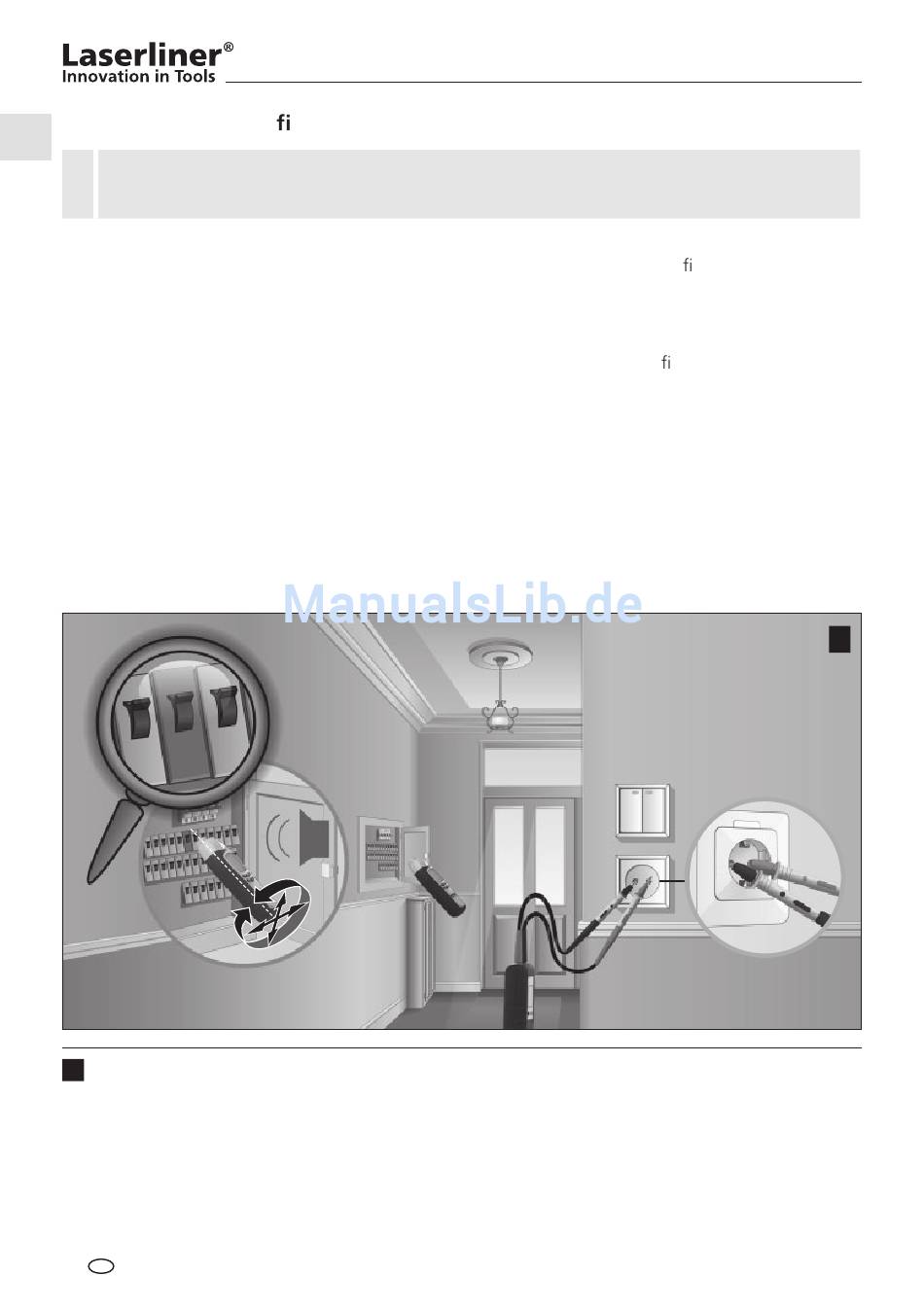 Laserliner®
Innovation in Tools

fi

fi

fi

ManualsLib.de