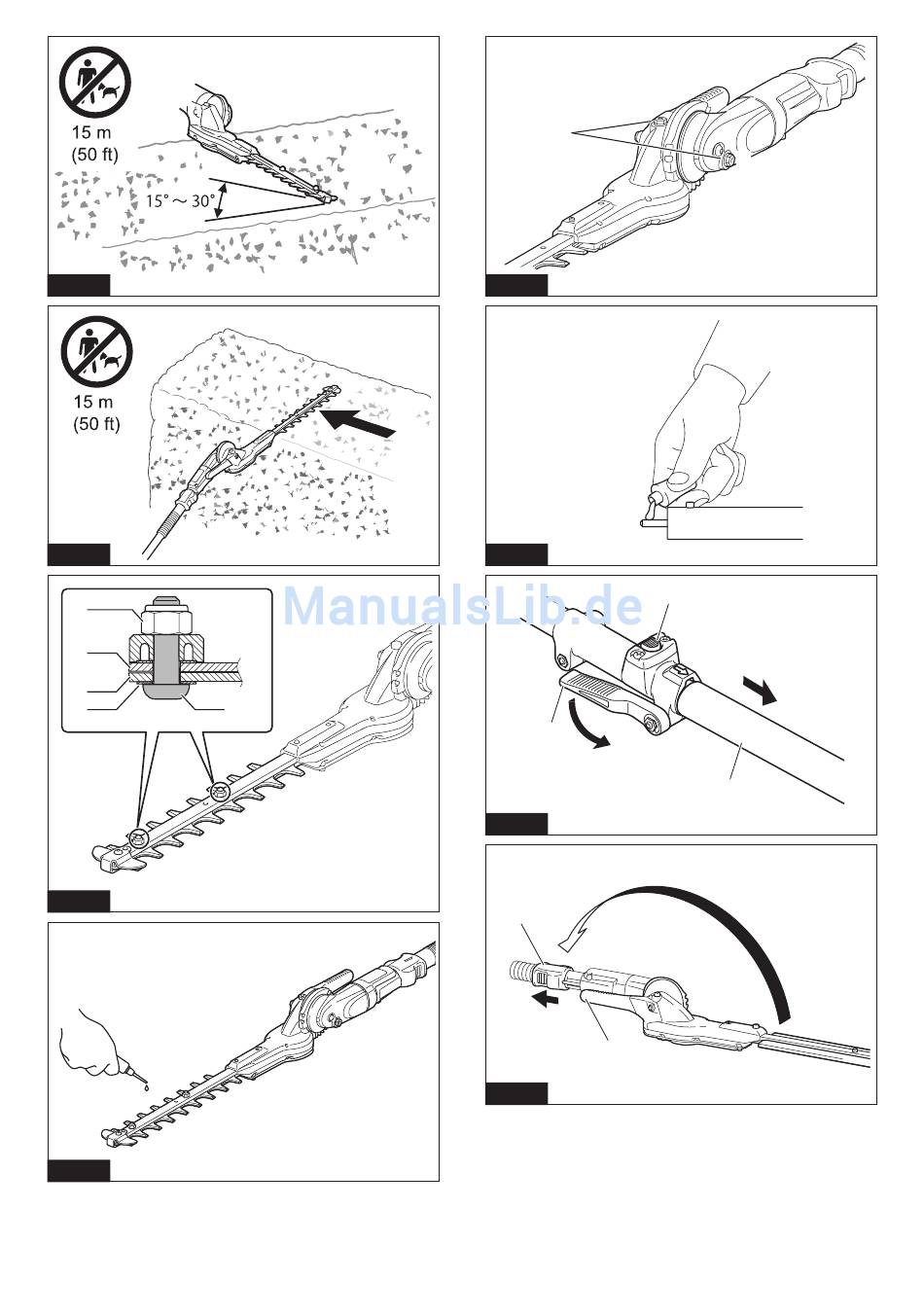 15 m
(50 ft)

15° ～ 30°

15 m
(50 ft)

ManualsLib.de