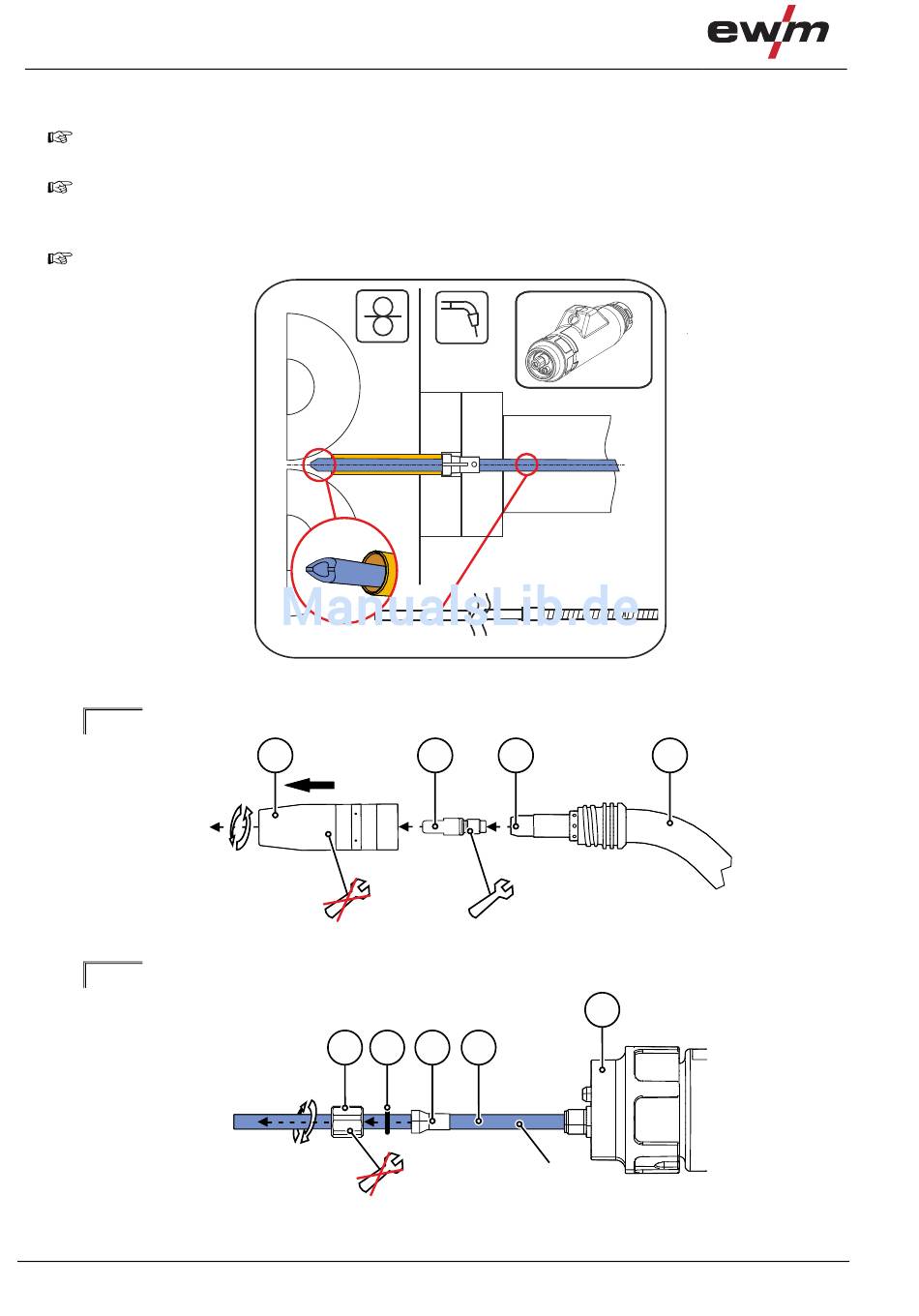 ewm

ManualsLib.de