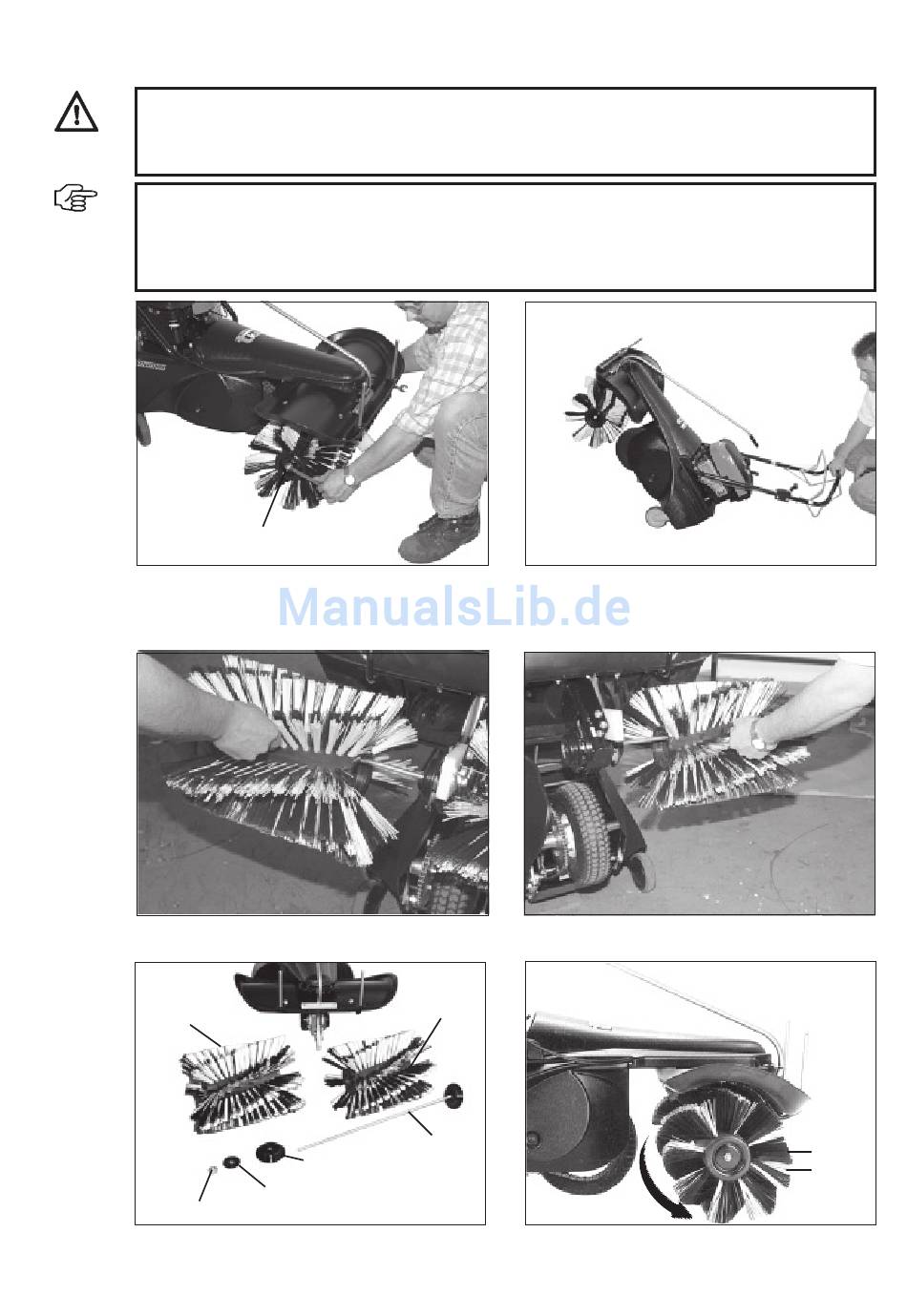 ManualsLib.de