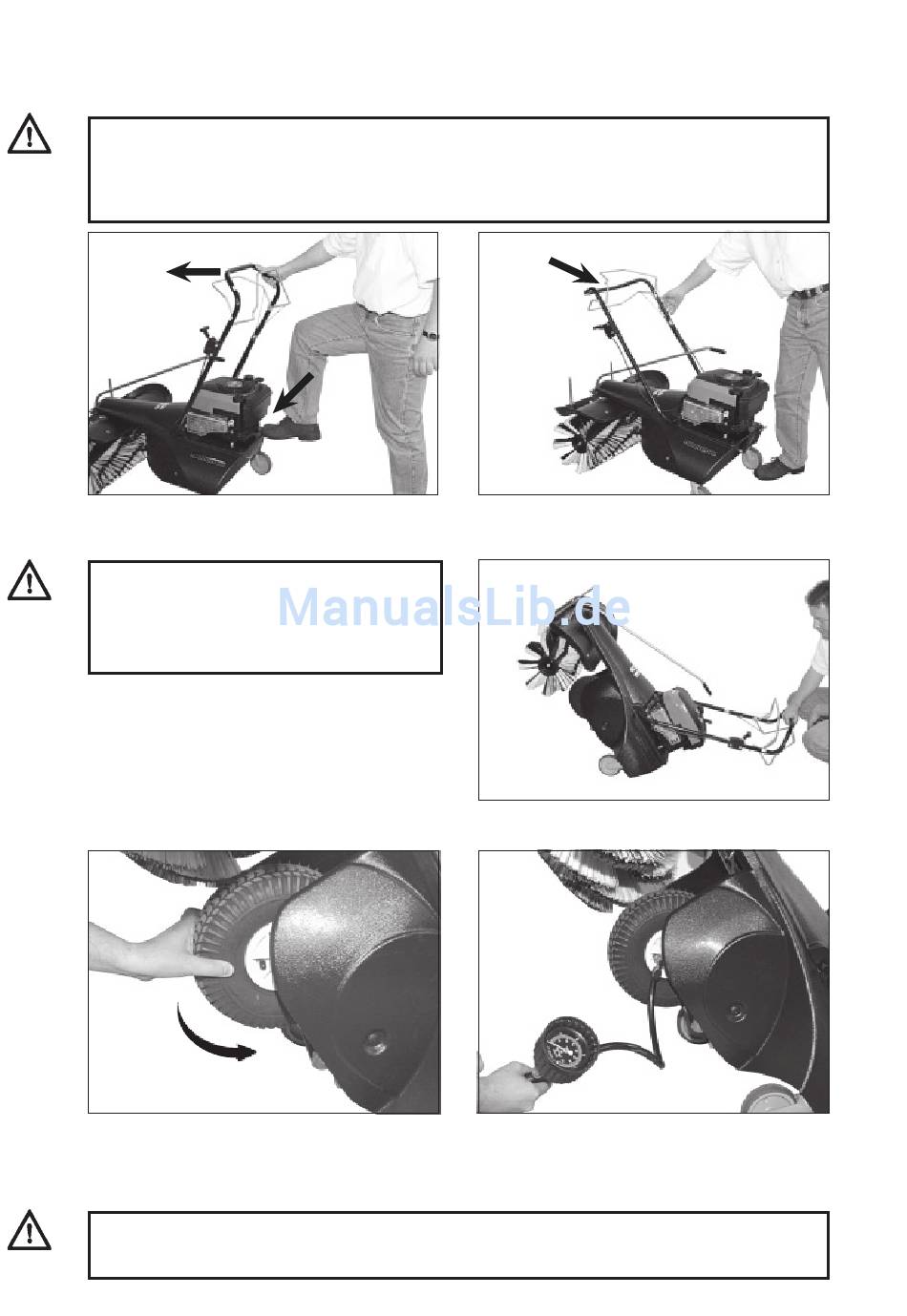 ManualsLib.de