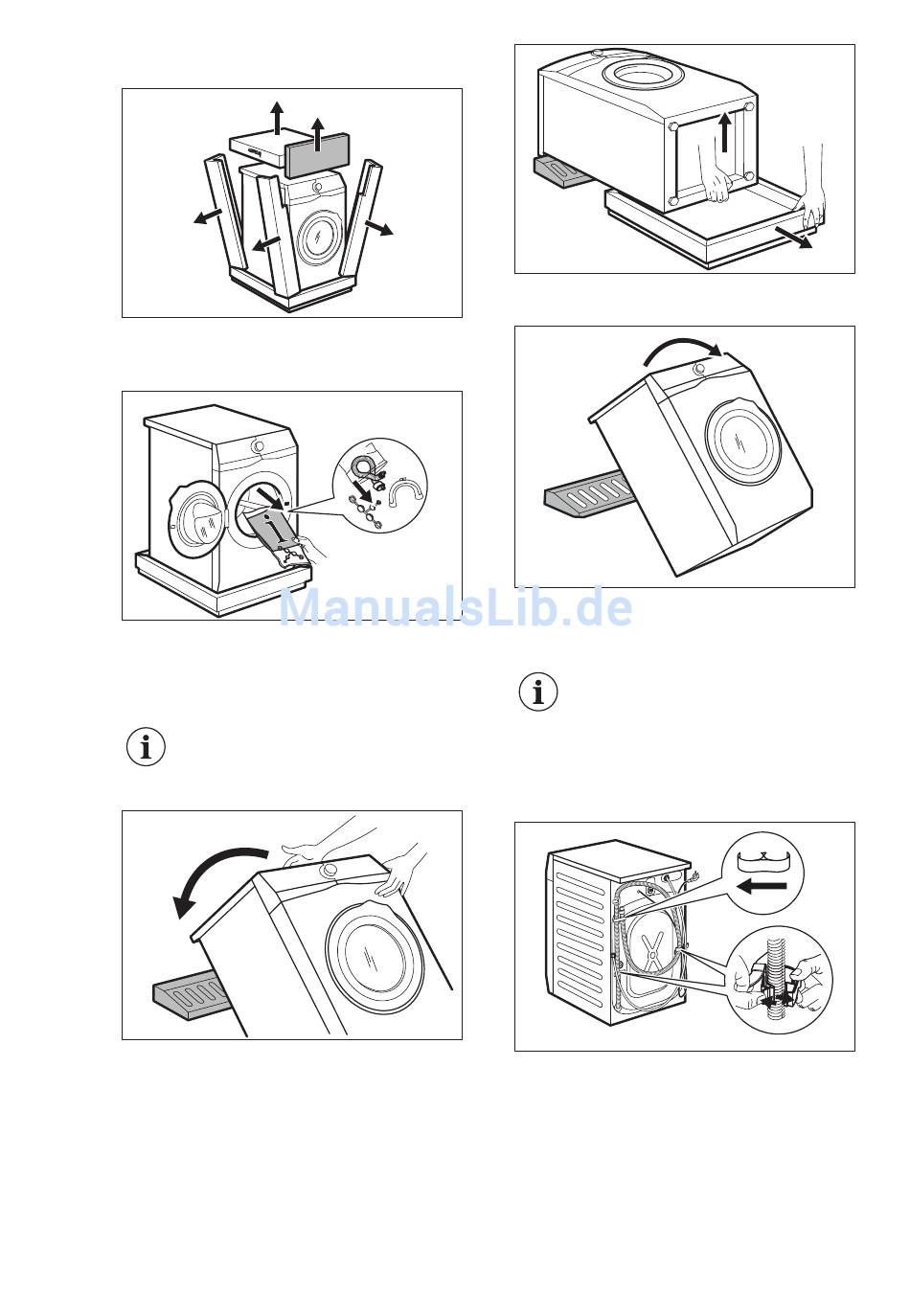 ManualsLib.de