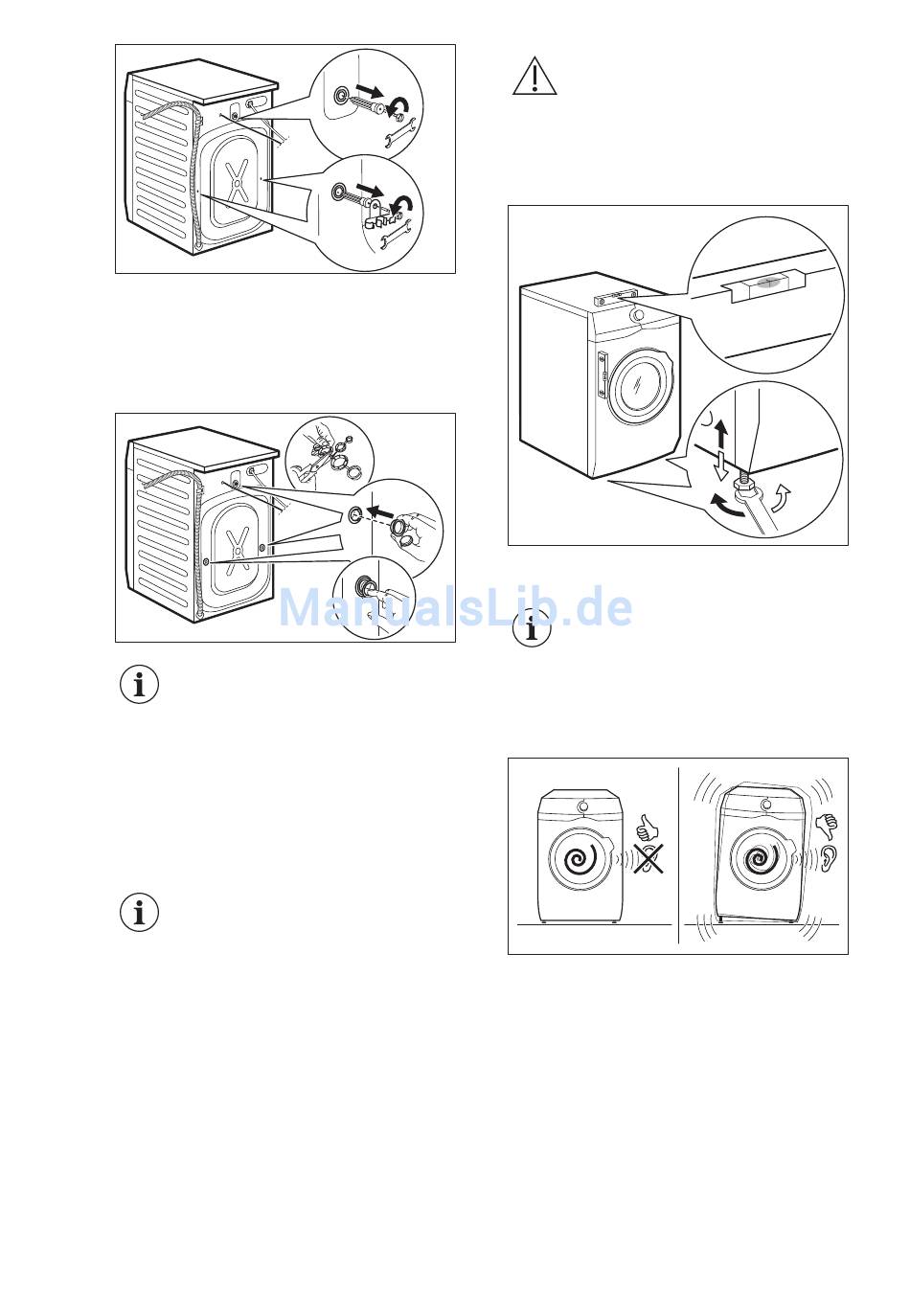 ManualsLib.de