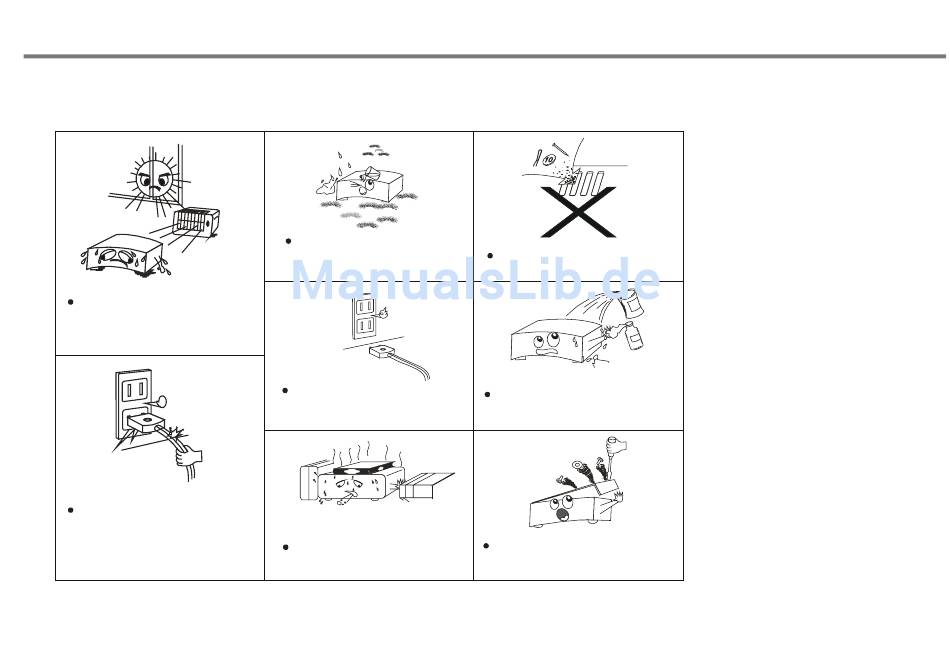 ManualsLib.de